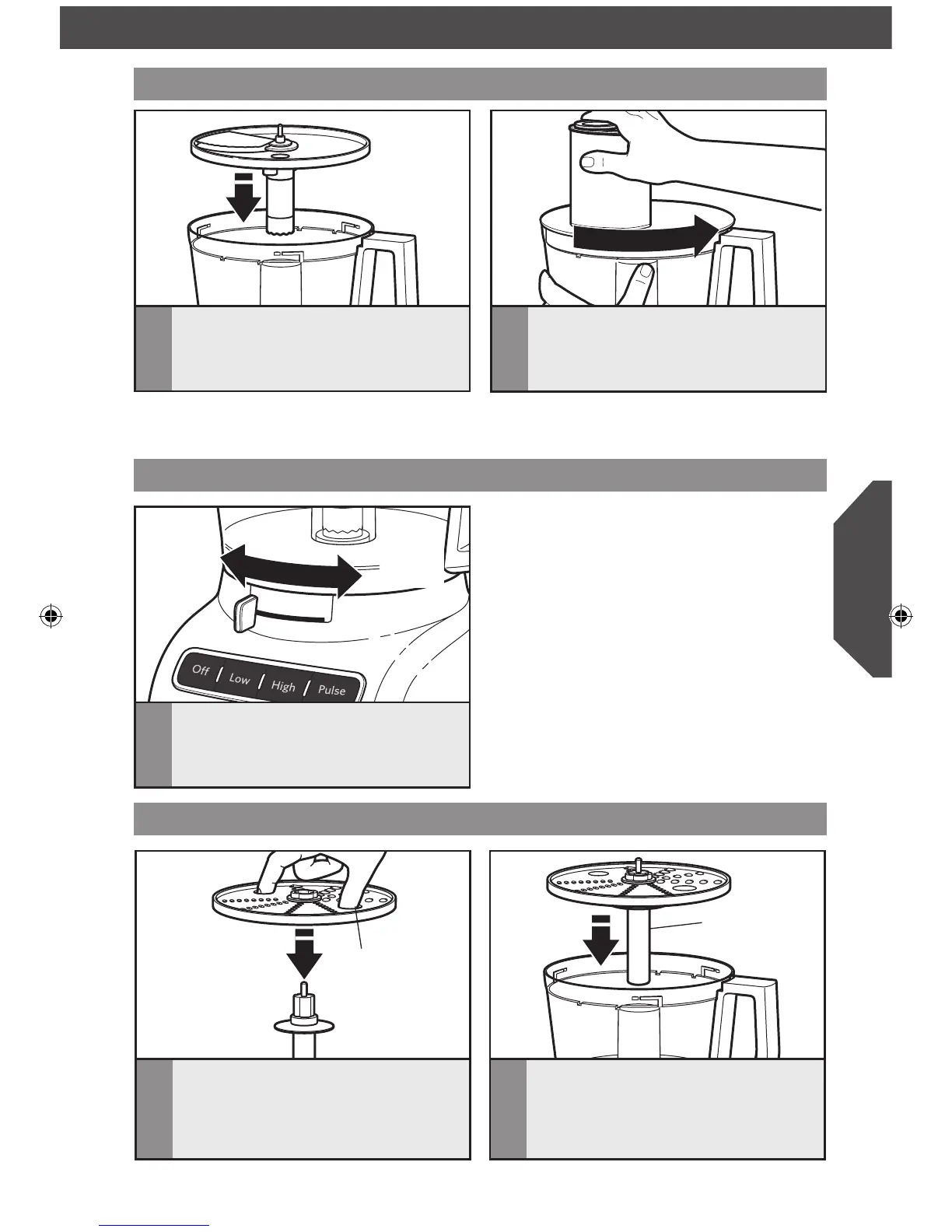 Off Low High Pulse