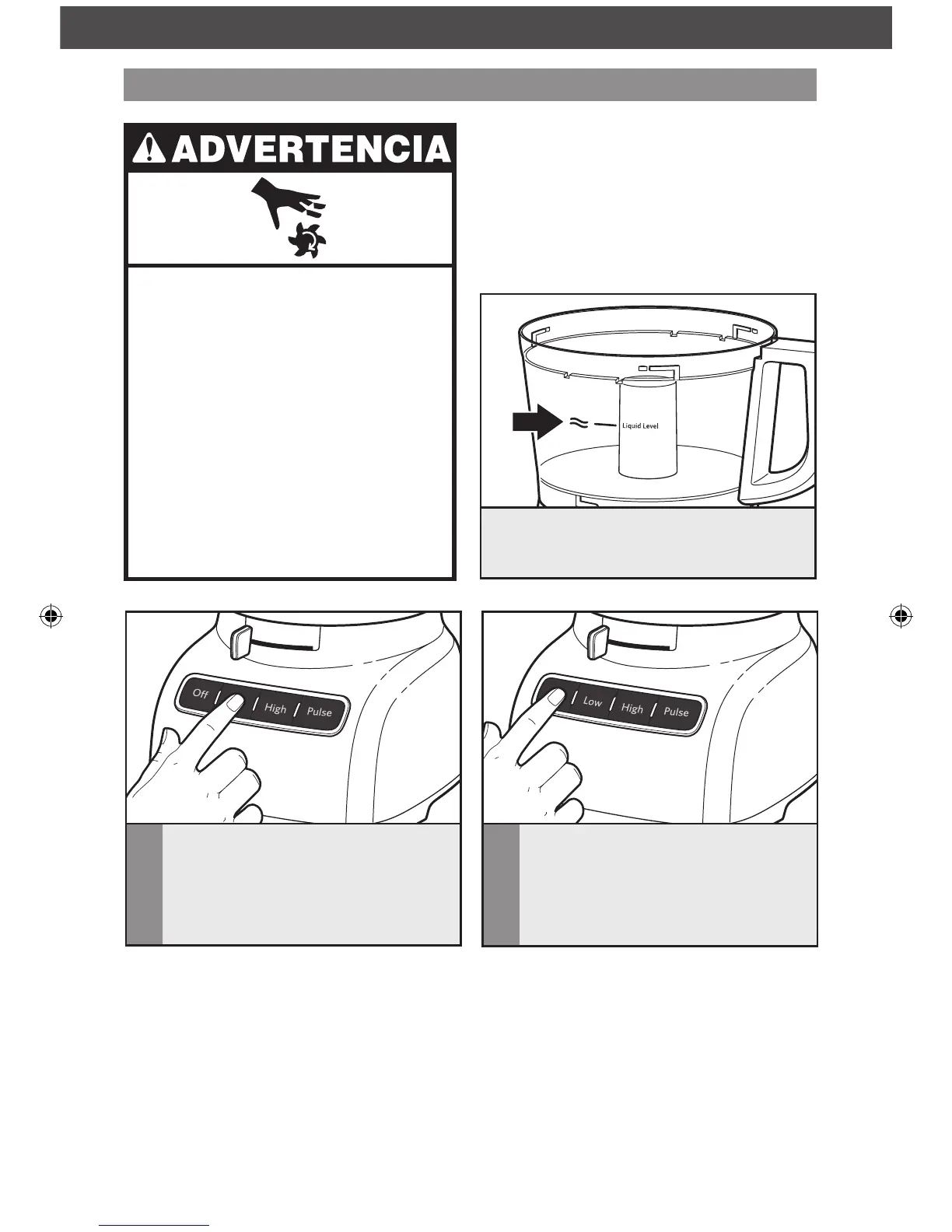 ADVERTENCIA

Liquid Level

Off High Pulse

Low High Pulse