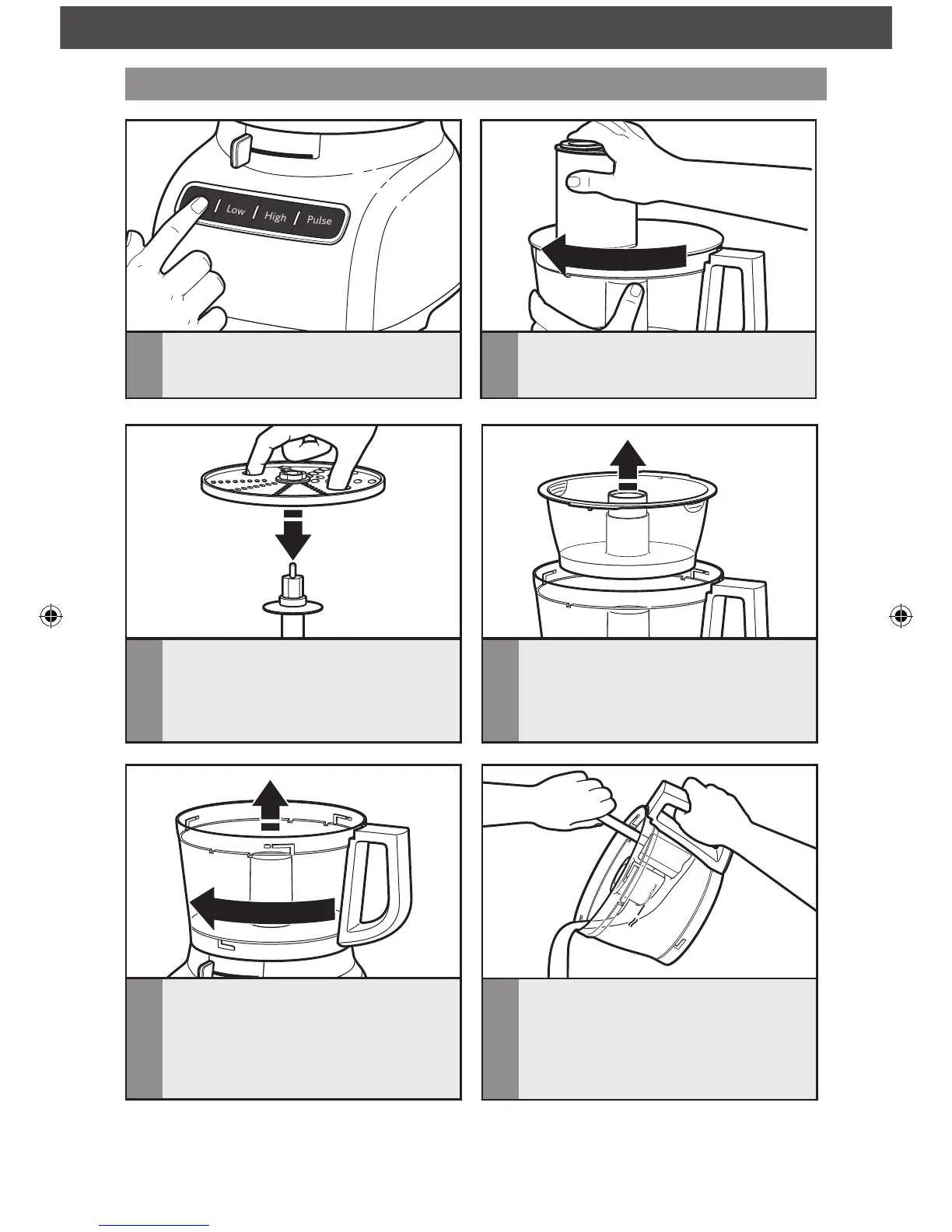 Low High Pulse