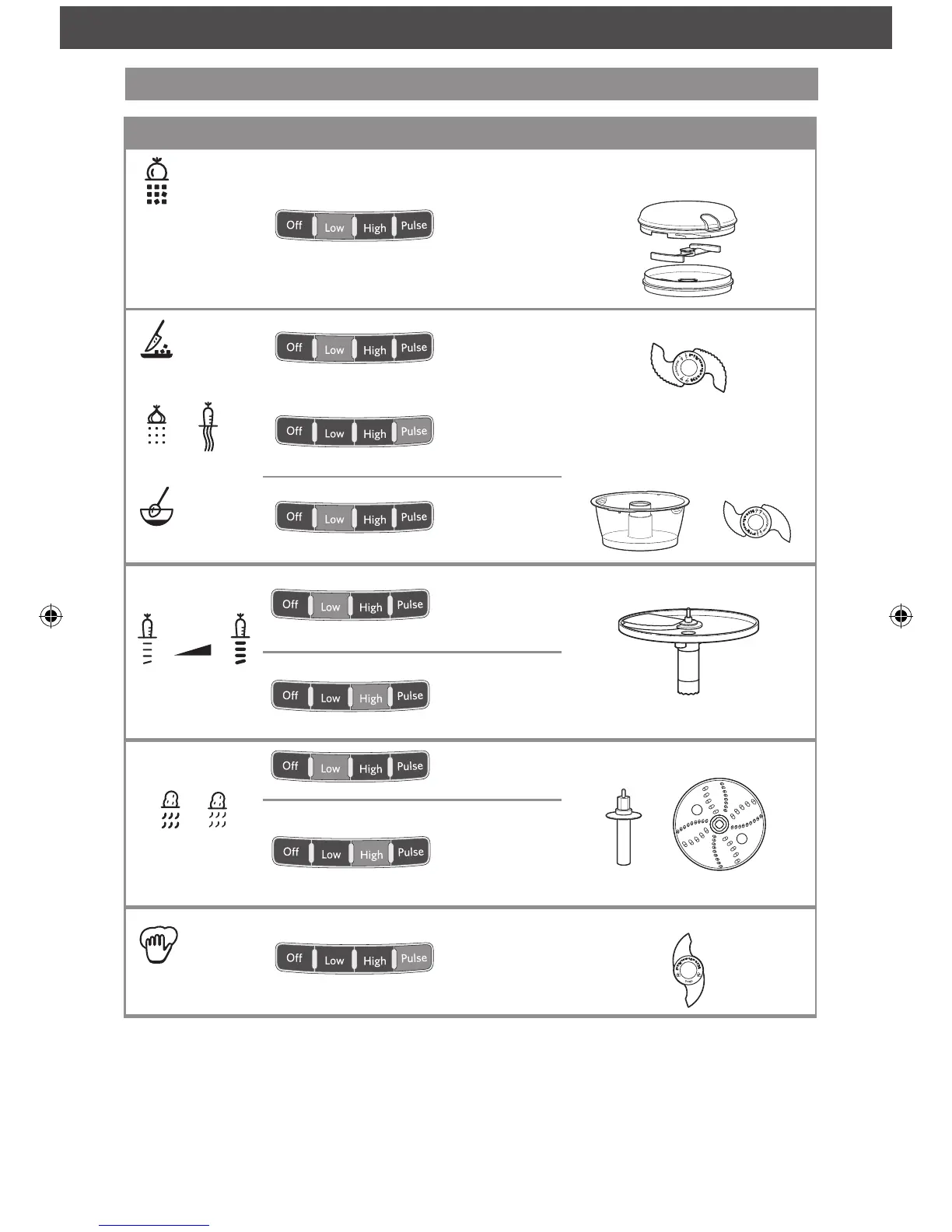 Off Low High Pulse

Off Low High Pulse

Off Low High Pulse

Off Low High Pulse

Off Low High Pulse

Off Low High Pulse

Off Low High Pulse

Off Low High Pulse

Off Low High Pulse