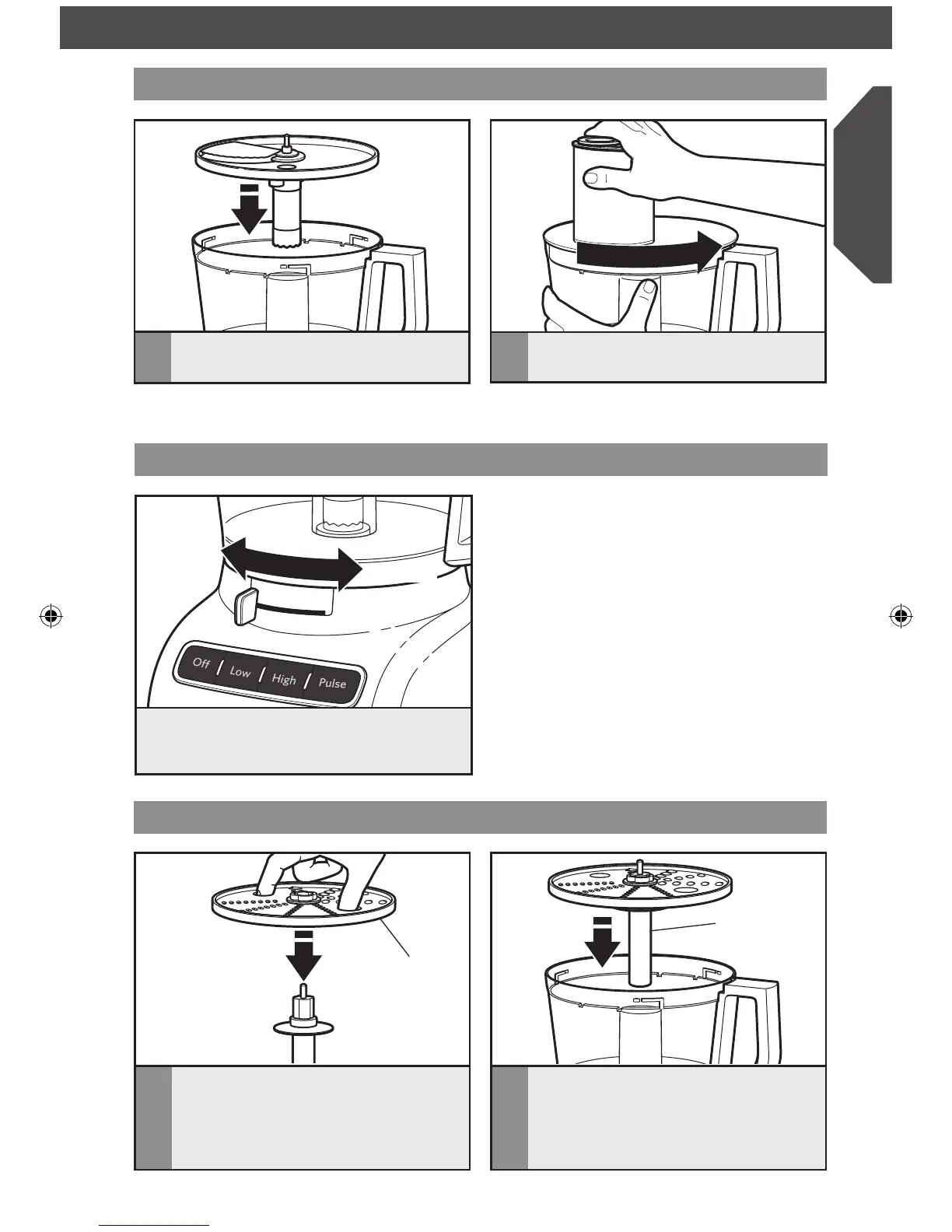 Off | Low | High | Pulse