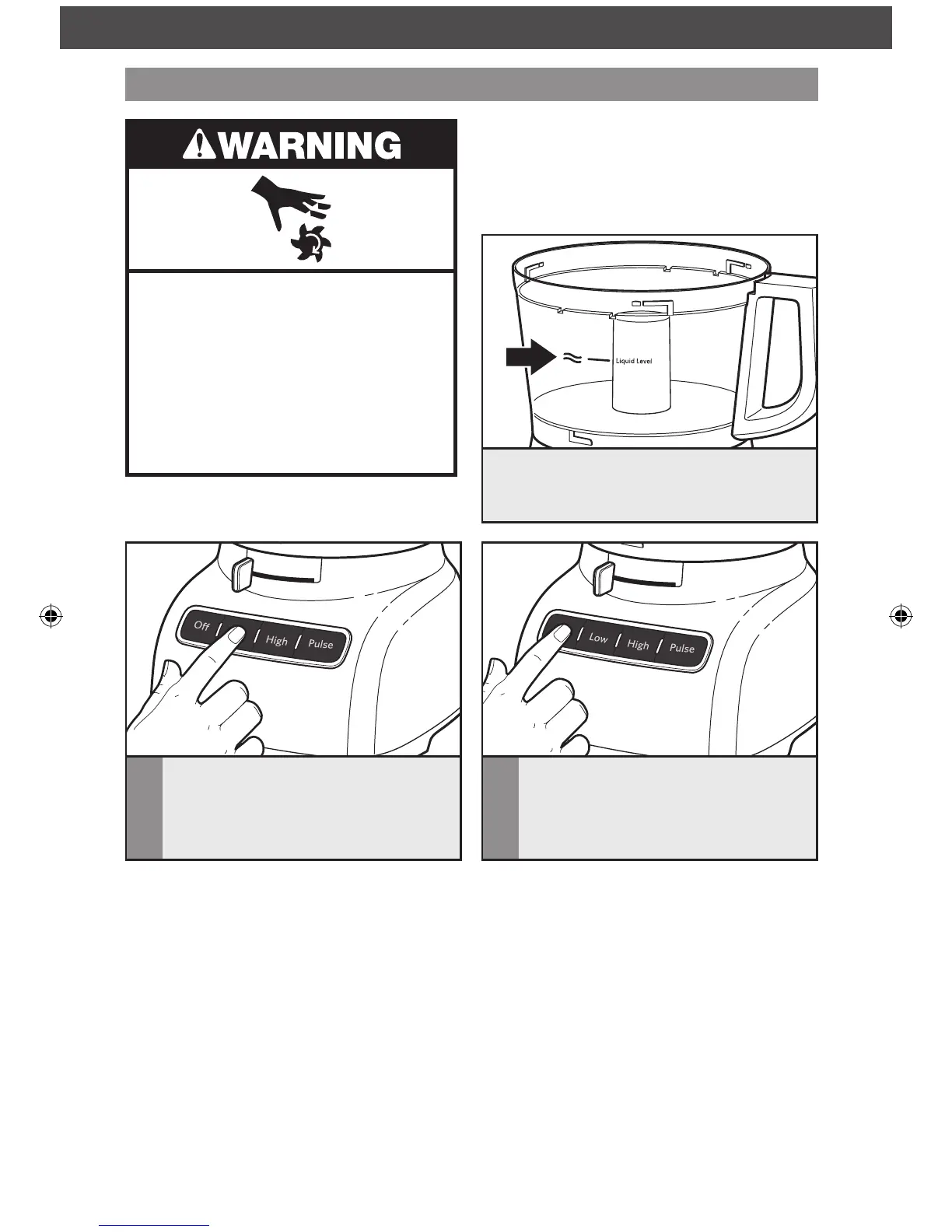 WARNING

Liquid Level

Off
High
Pulse

Low
High
Pulse