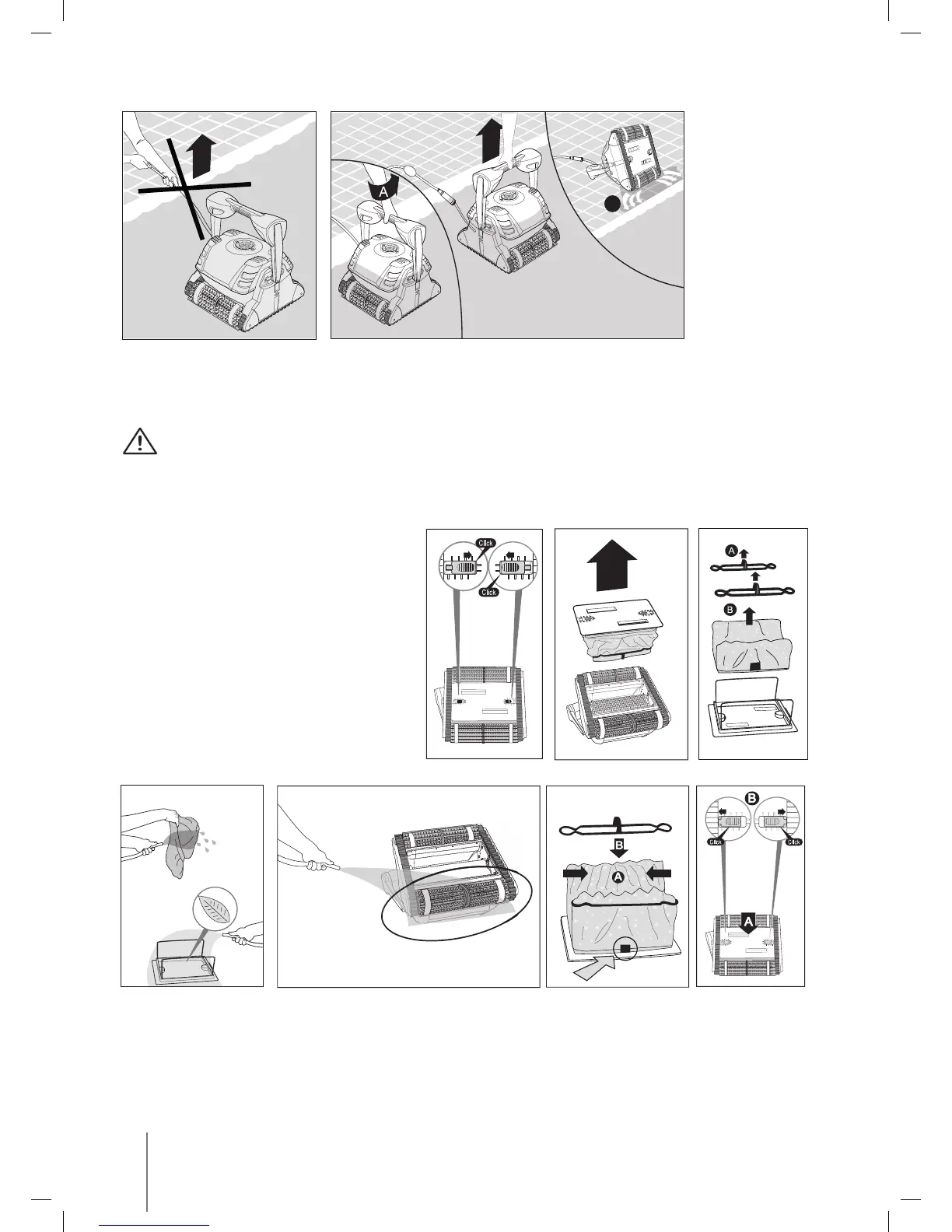 A

Click
Click

A
B

B
A

B
Click
Click
A