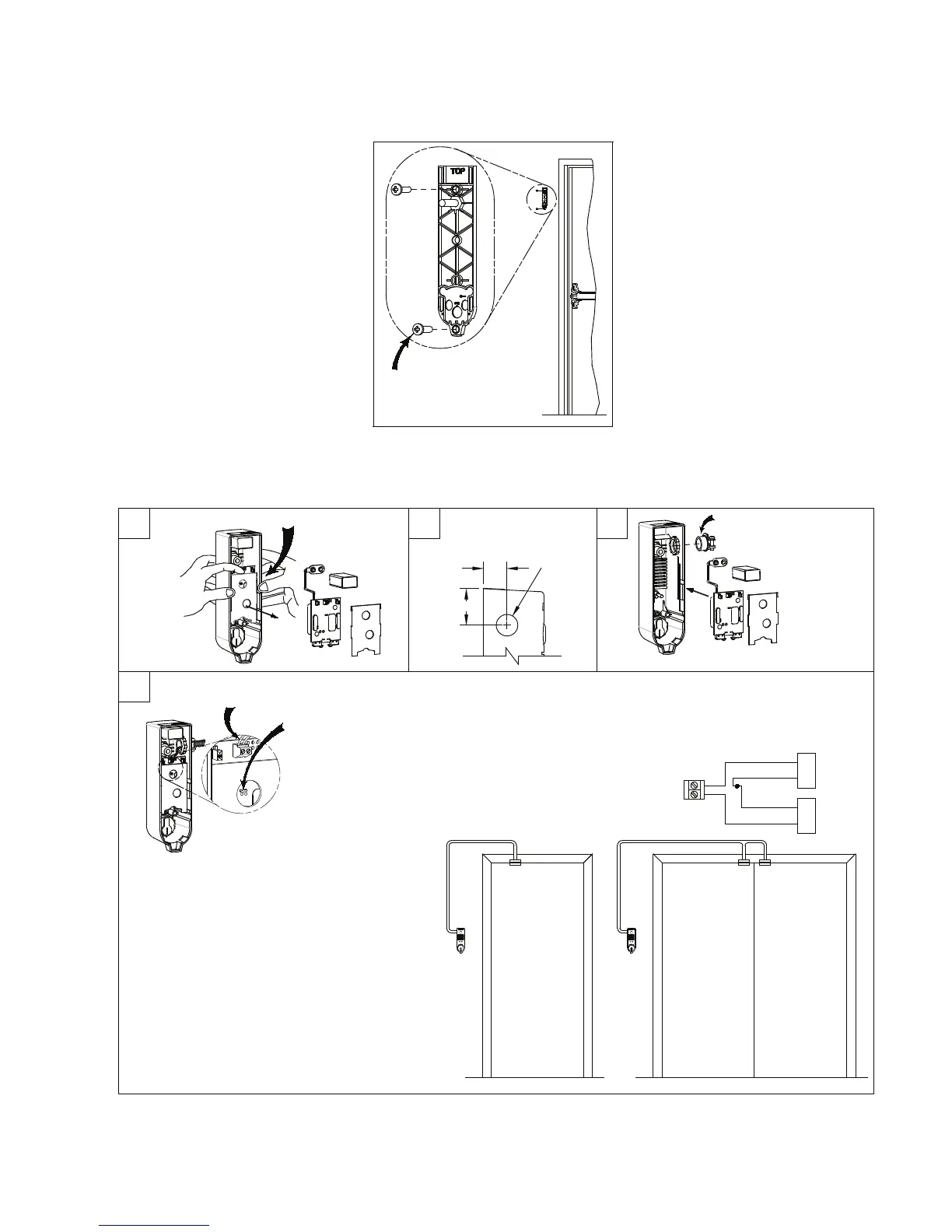 TOP