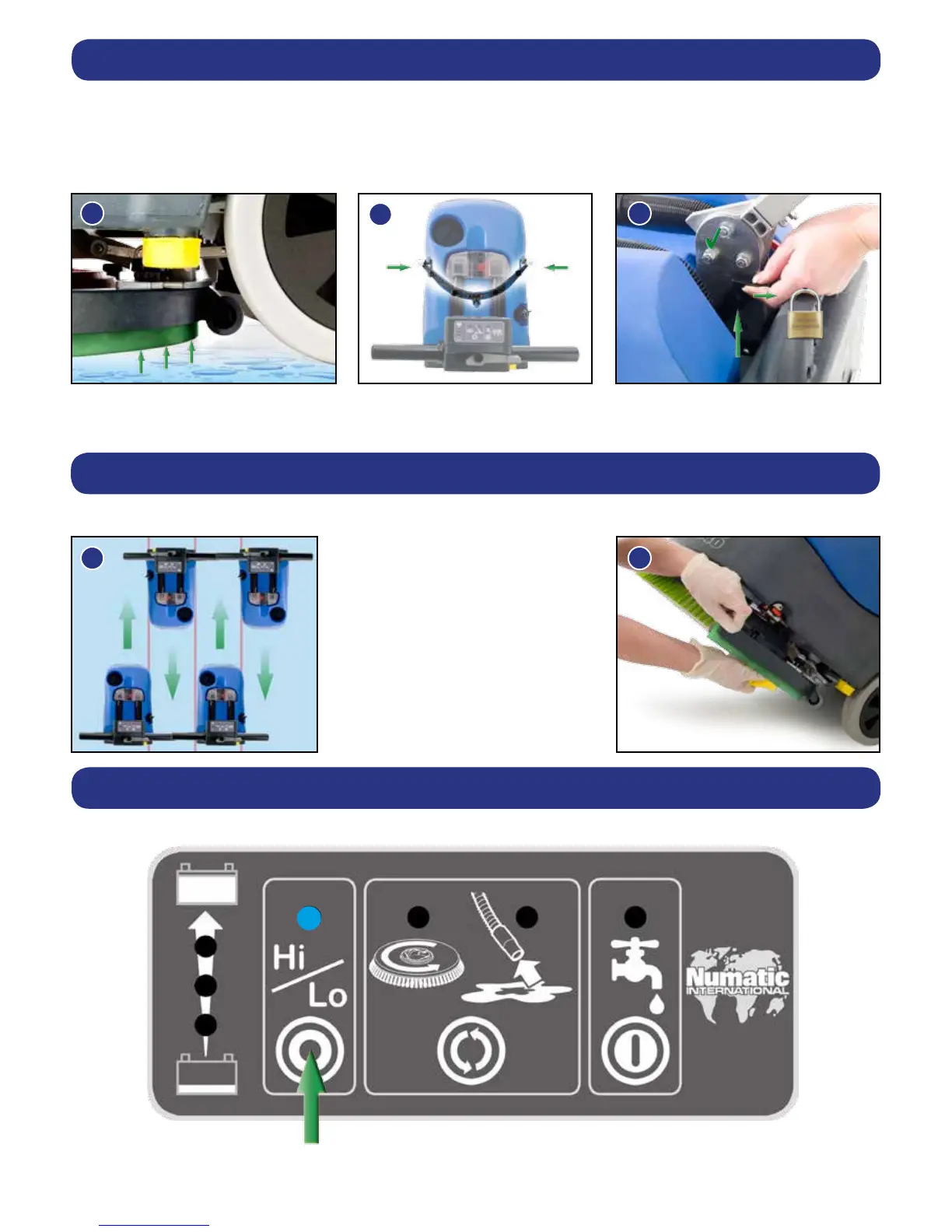 Hi
Lo

Numatic
INTERNATIONAL