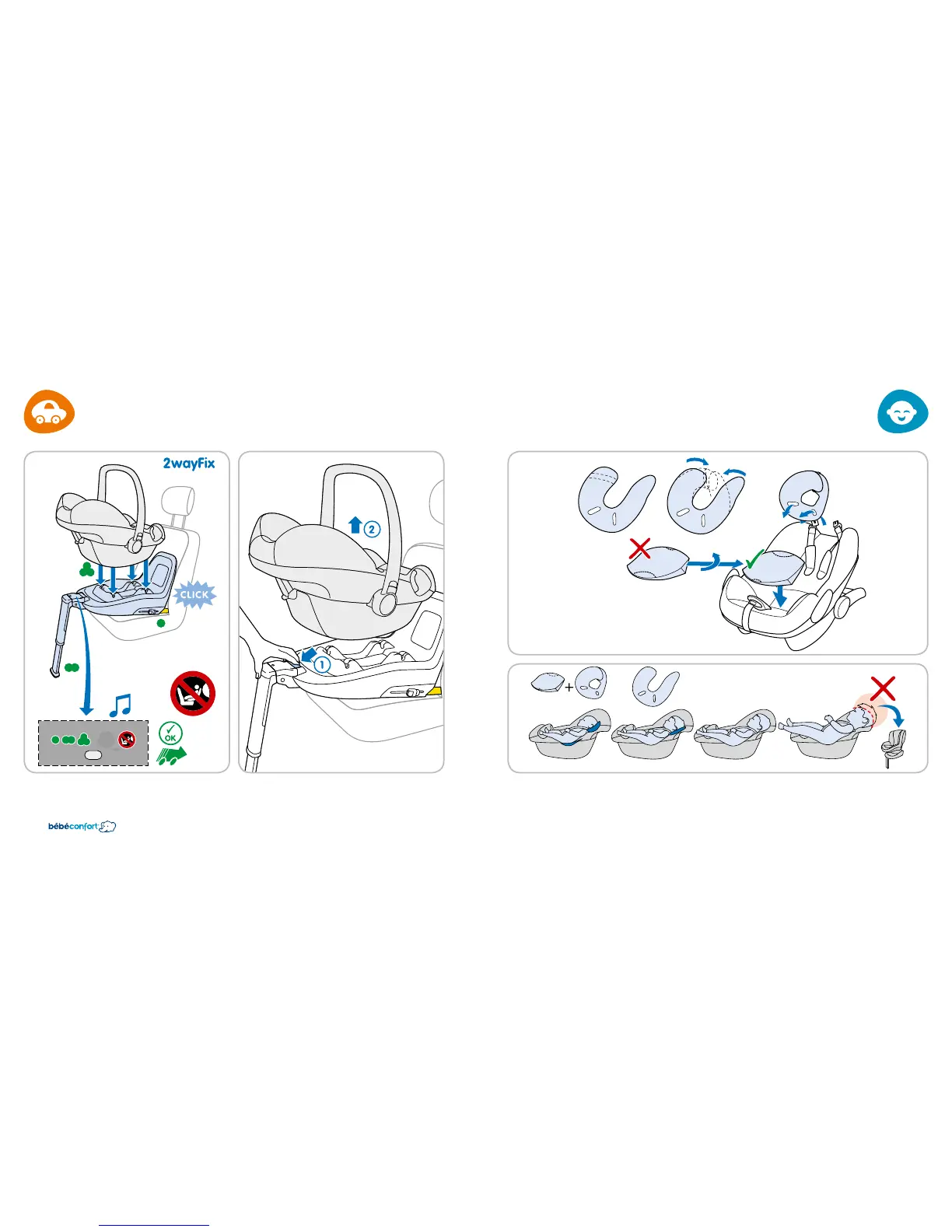 2wayFix

CLICK

OK

2

1

+

bébéconfort