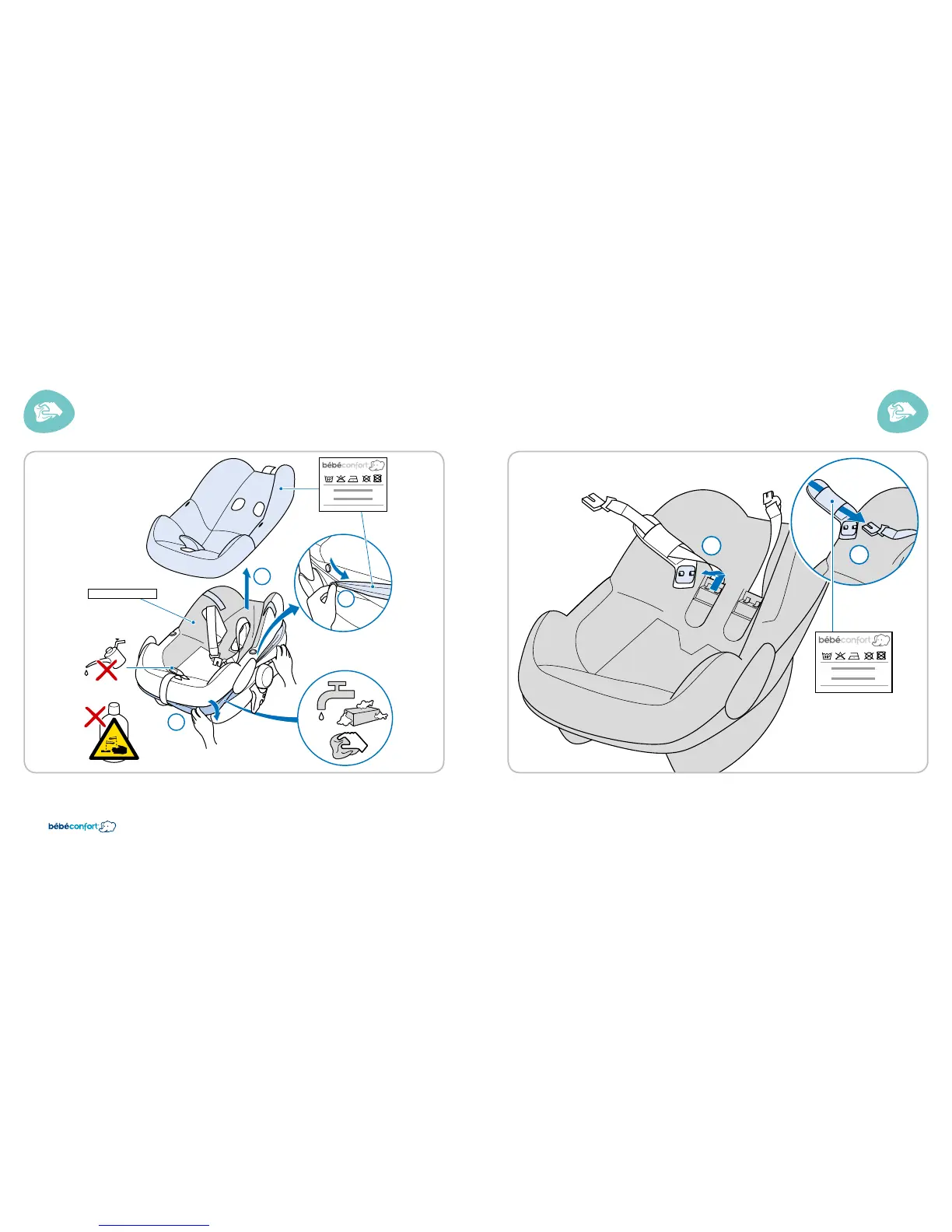 bébéconfort

bébéconfort

bébéconfort