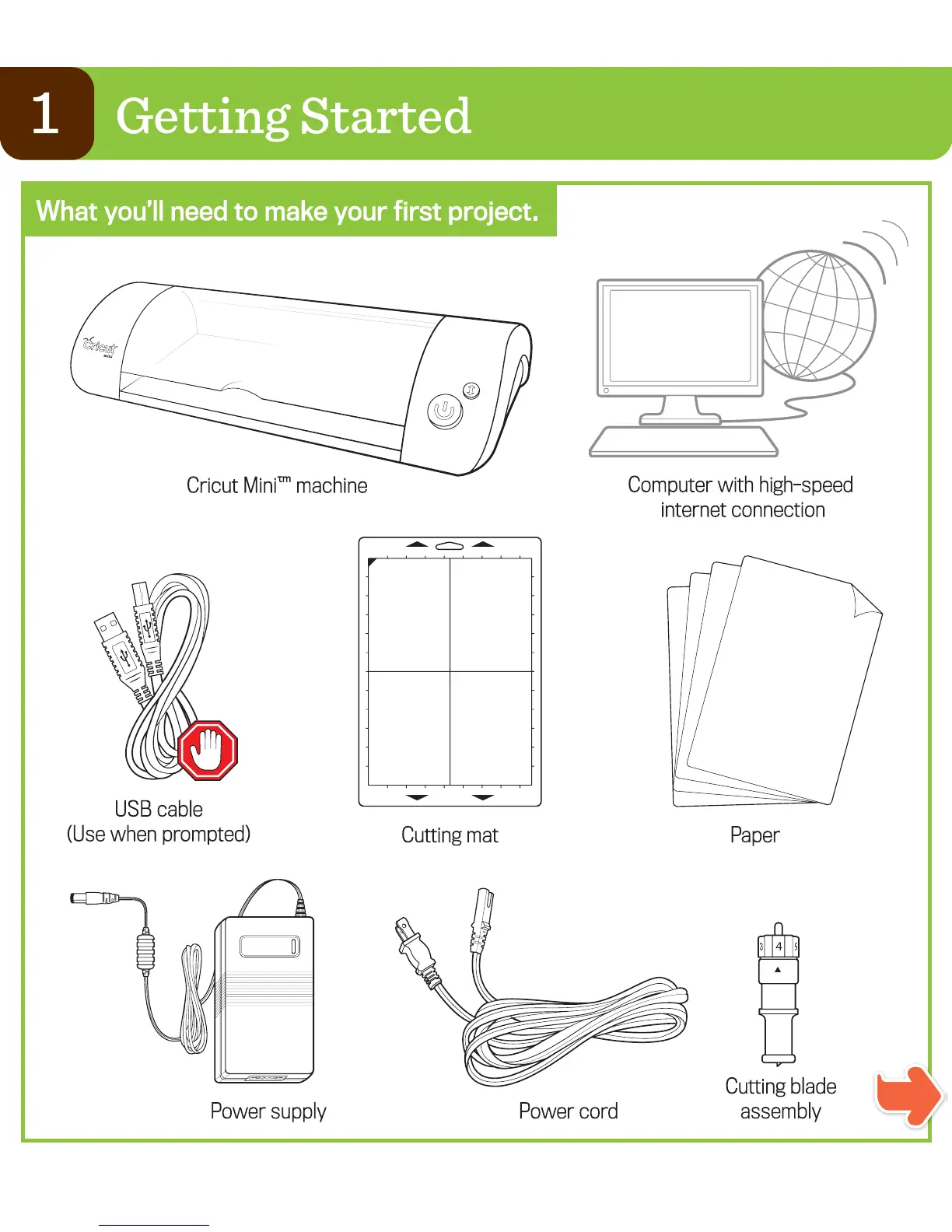 1 Getting Started

What you'll need to make your first project.

Cricut

Cricut Mini™ machine

Computer with high-speed internet connection

USB cable
(Use when prompted)

Cutting mat

Paper

Power supply

Power cord

3 4 5

Cutting blade assembly