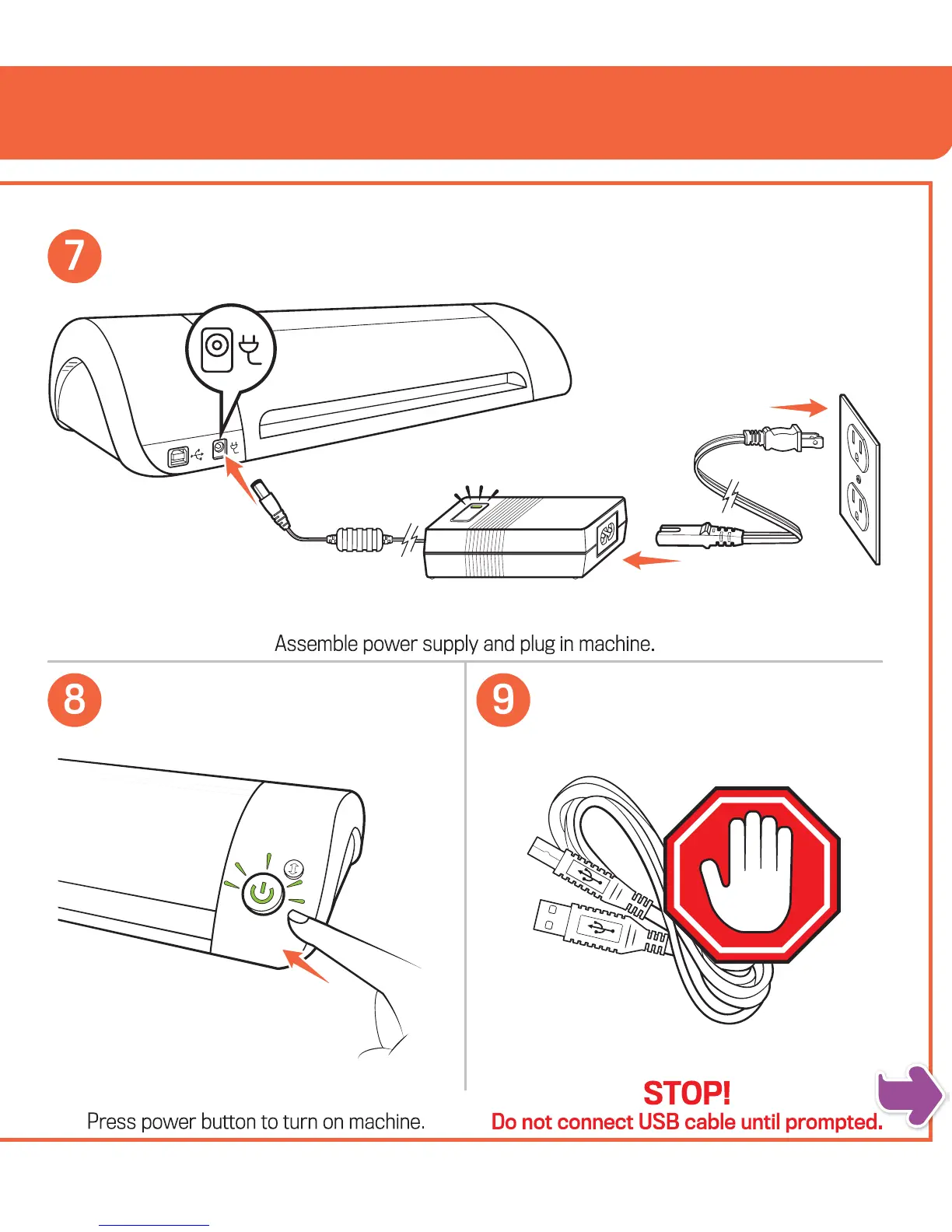 7

Assemble power supply and plug in machine.

8

Press power button to turn on machine.

9

STOP!
Do not connect USB cable until prompted.