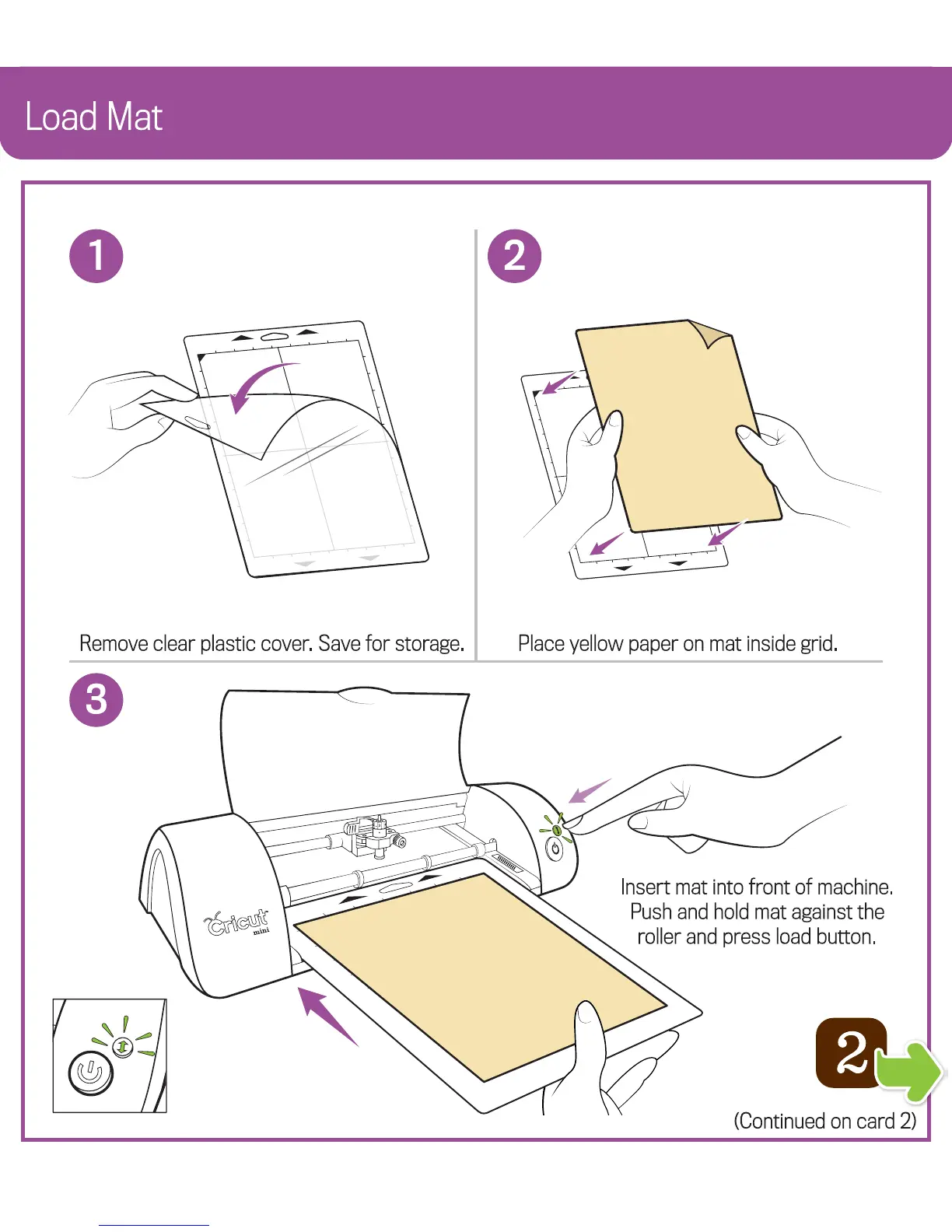 Load Mat

1

Remove clear plastic cover. Save for storage.

2

Place yellow paper on mat inside grid.

3

Cricut mini

Insert mat into front of machine. Push and hold mat against the roller and press load button.

2

(Continued on card 2)