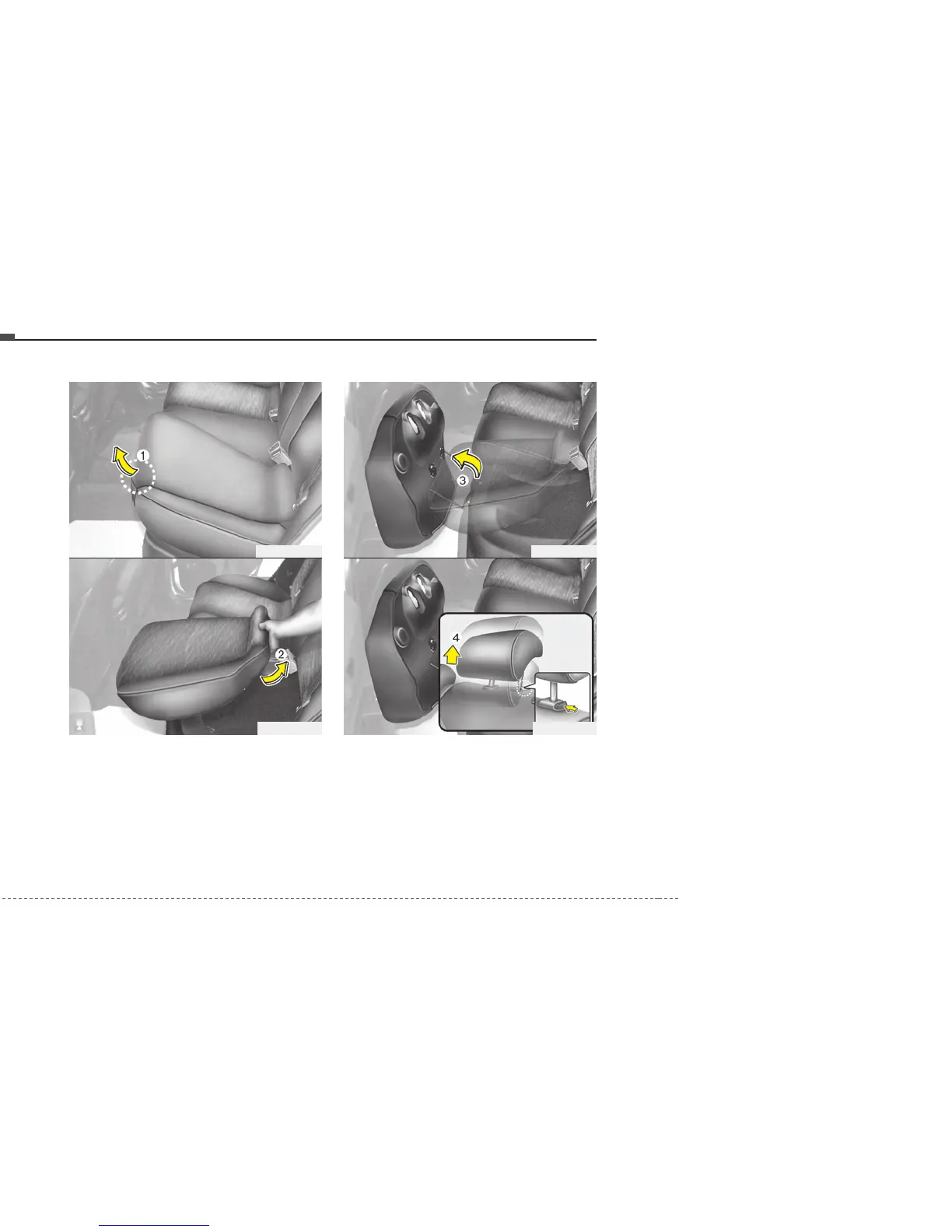 1

3

2

4