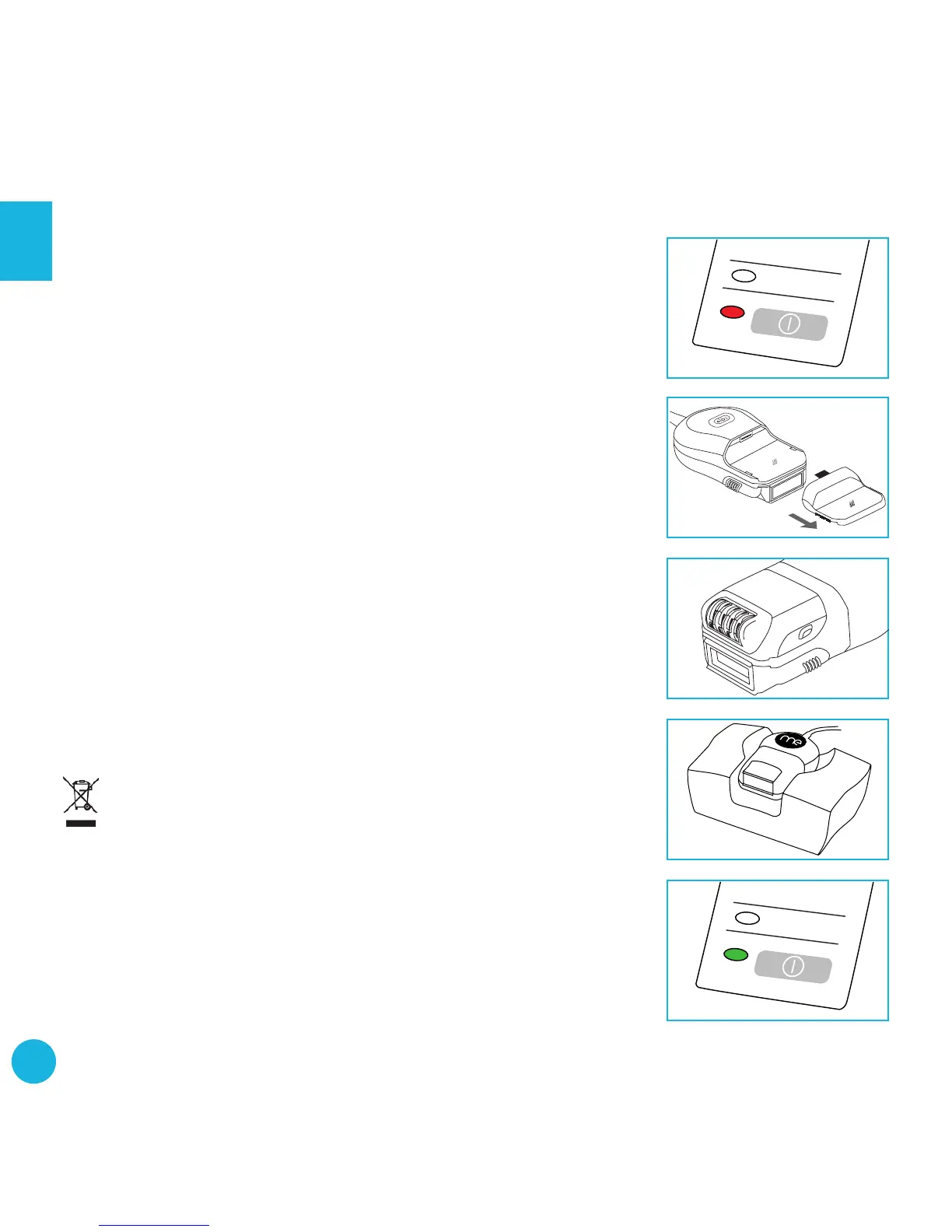 me