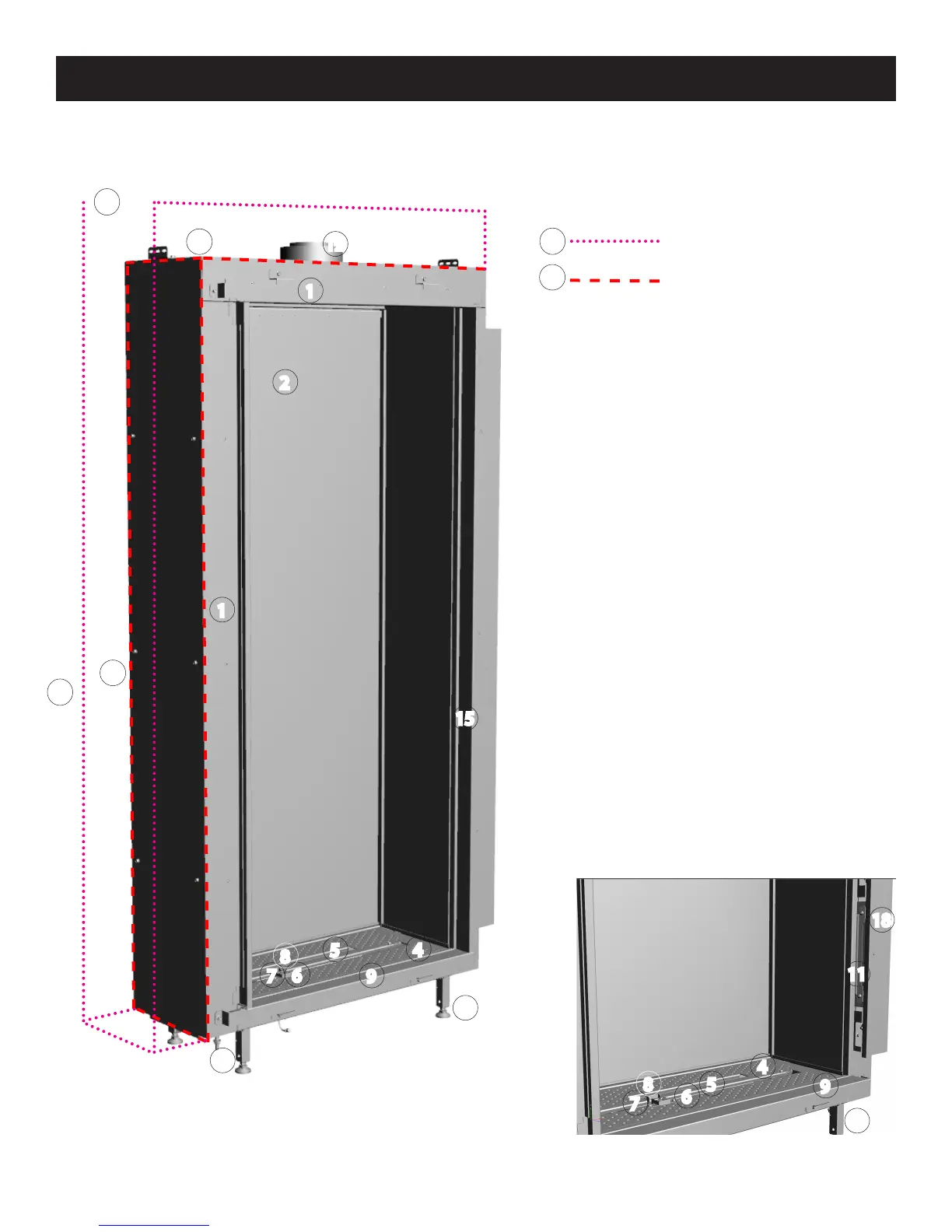 1

2

1

15

8

5

4

7

6

9

18

11

4

8

5

9

7

6