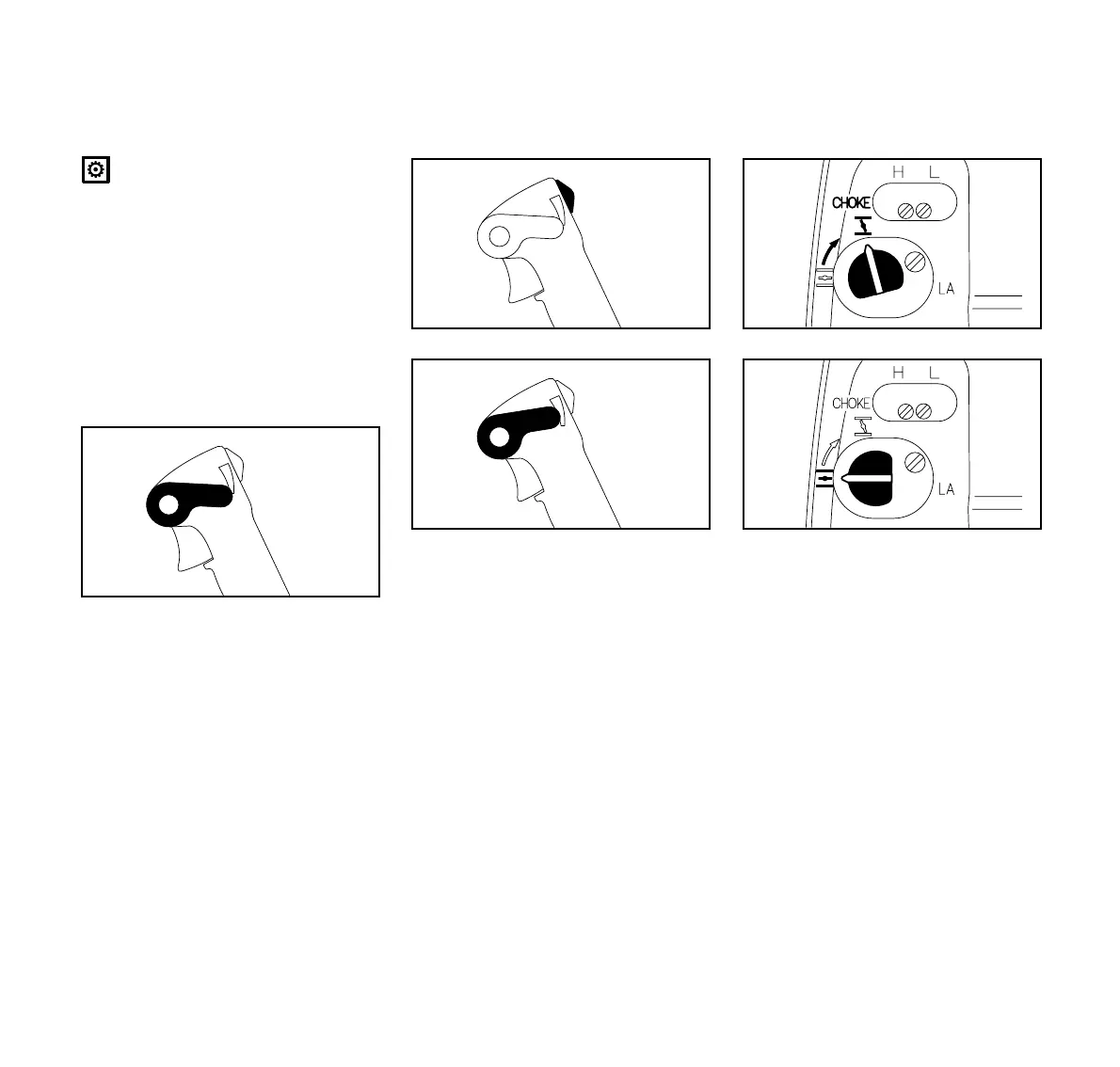 H L
CHOKE
LA

H L
CHOKE
LA