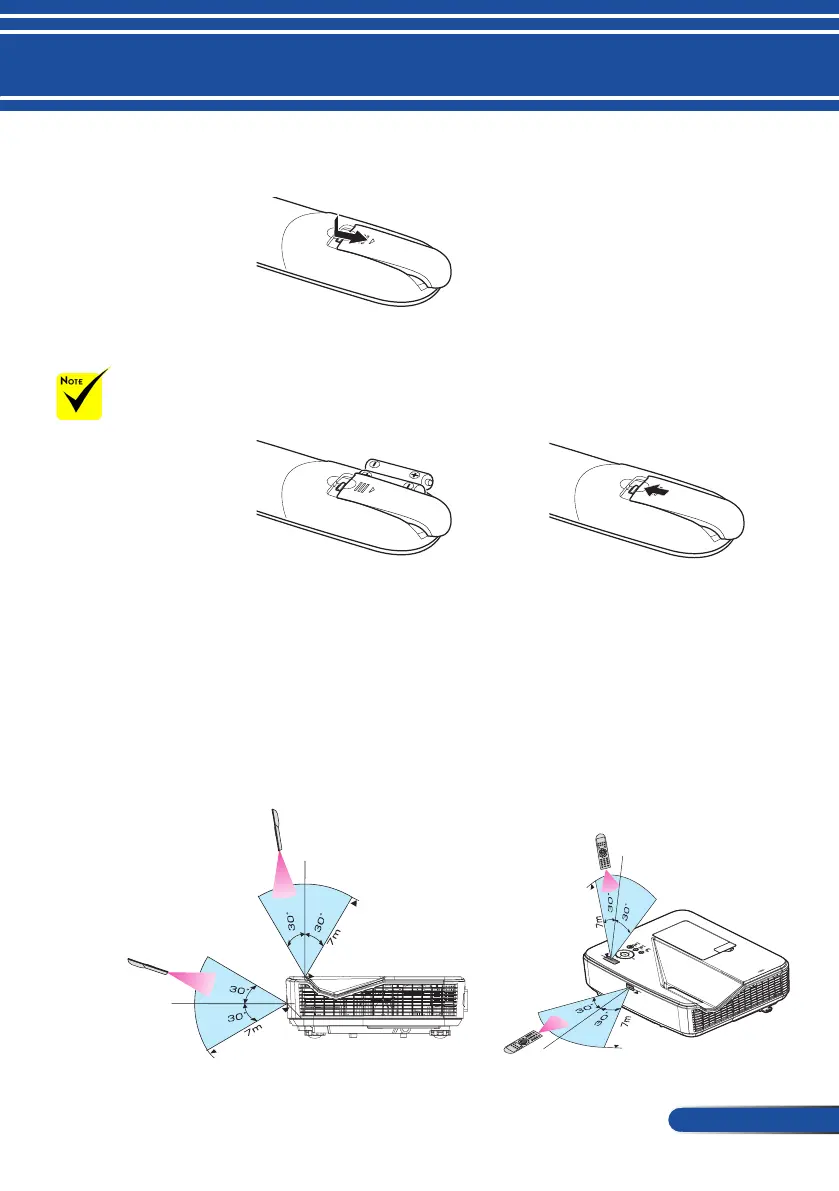 NOTE

30°
30°
7m
30°
30°
7m
30°
30°
7m
30°
30°
7m