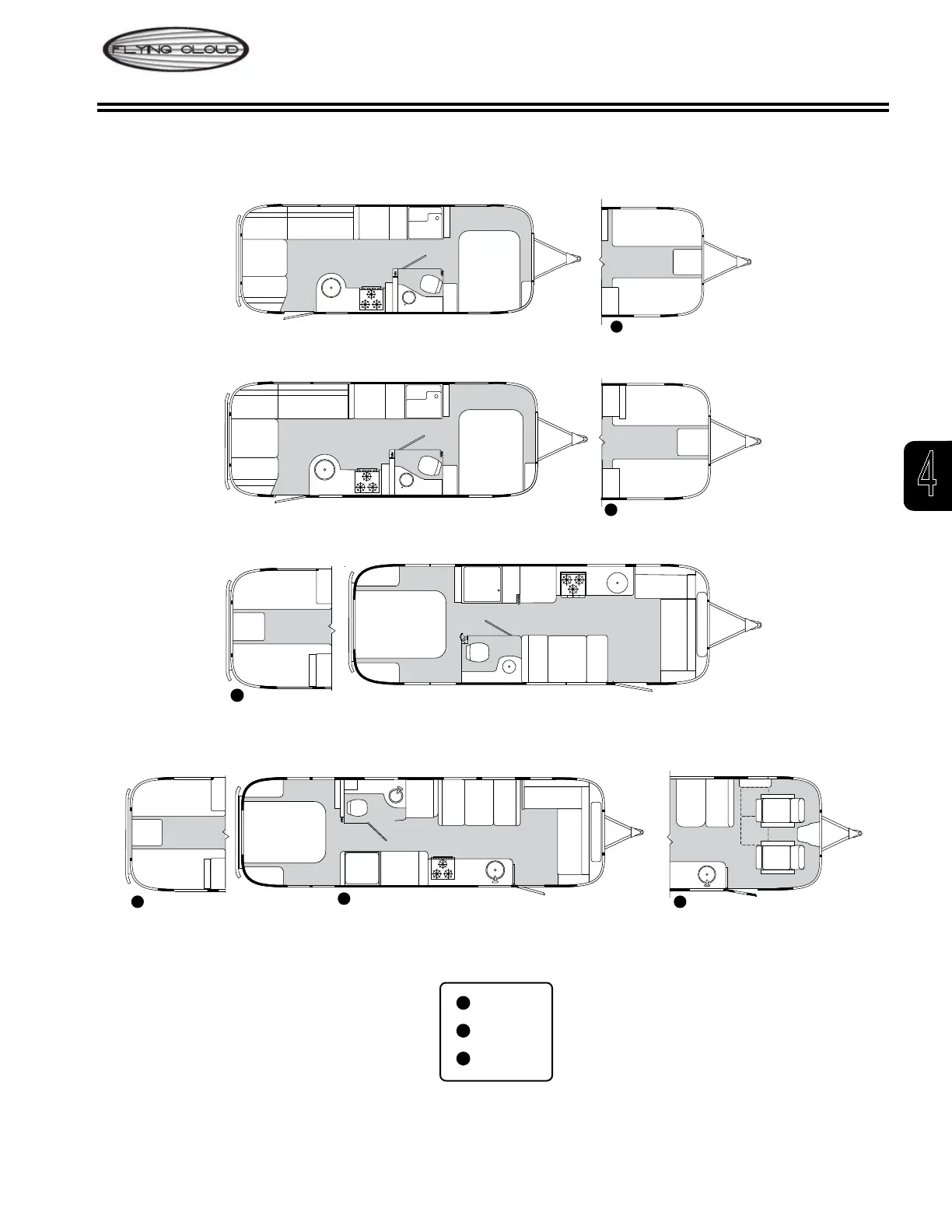 FLYING CLOUD

4