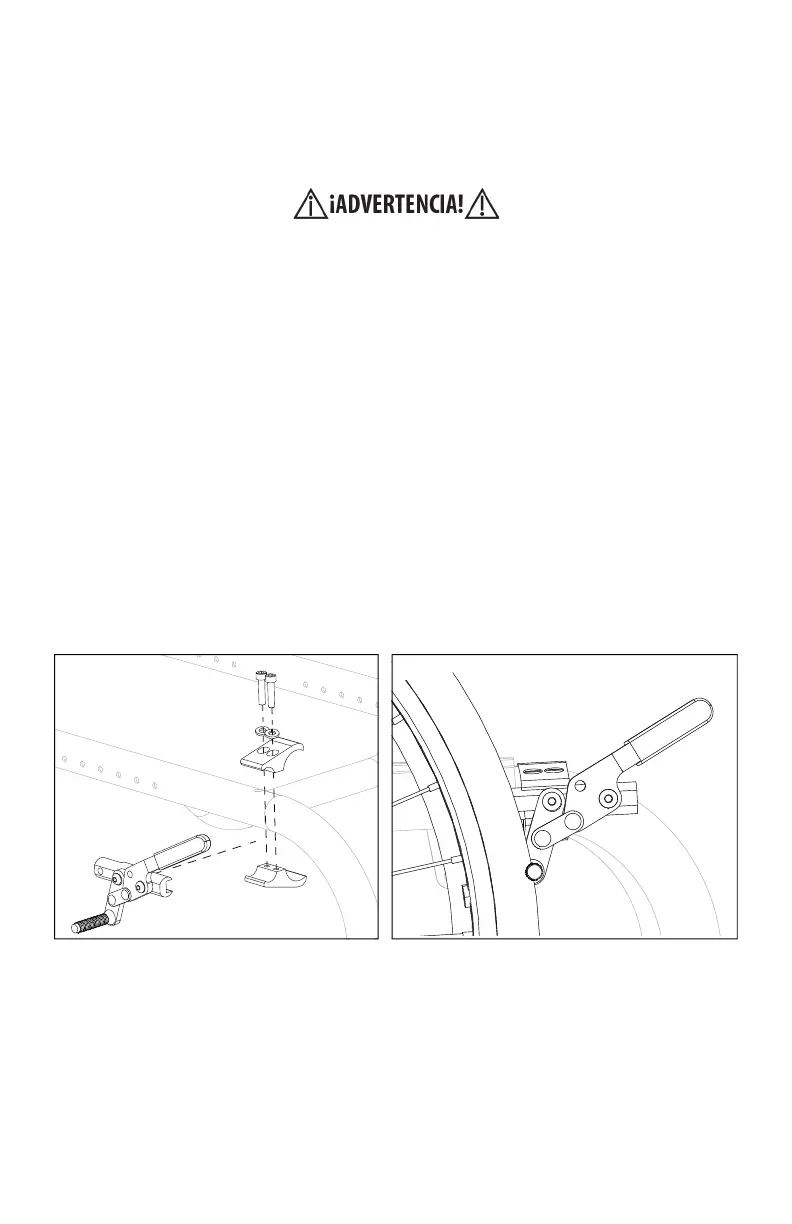 ¡ADVERTENCIA!