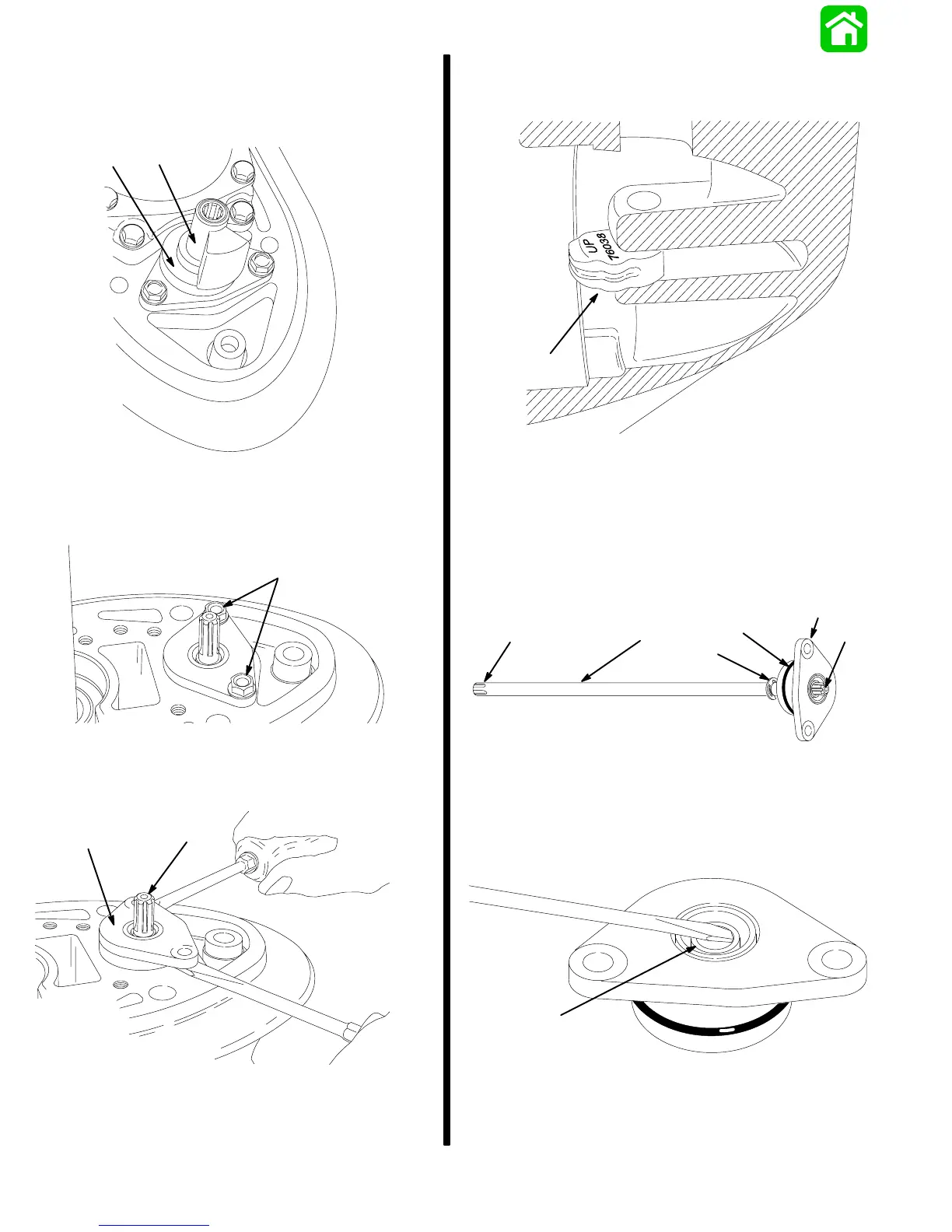 UP
76038