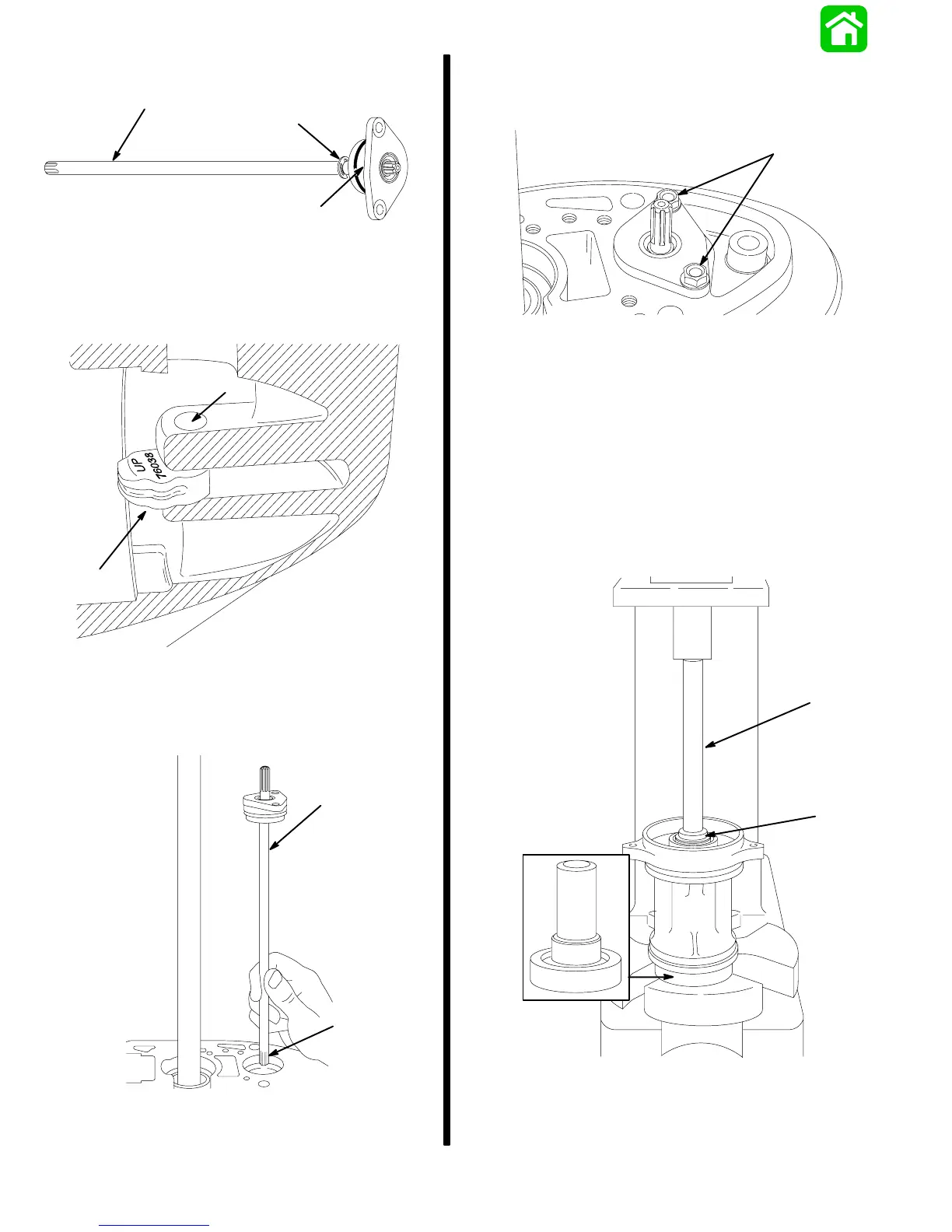 UP
76038