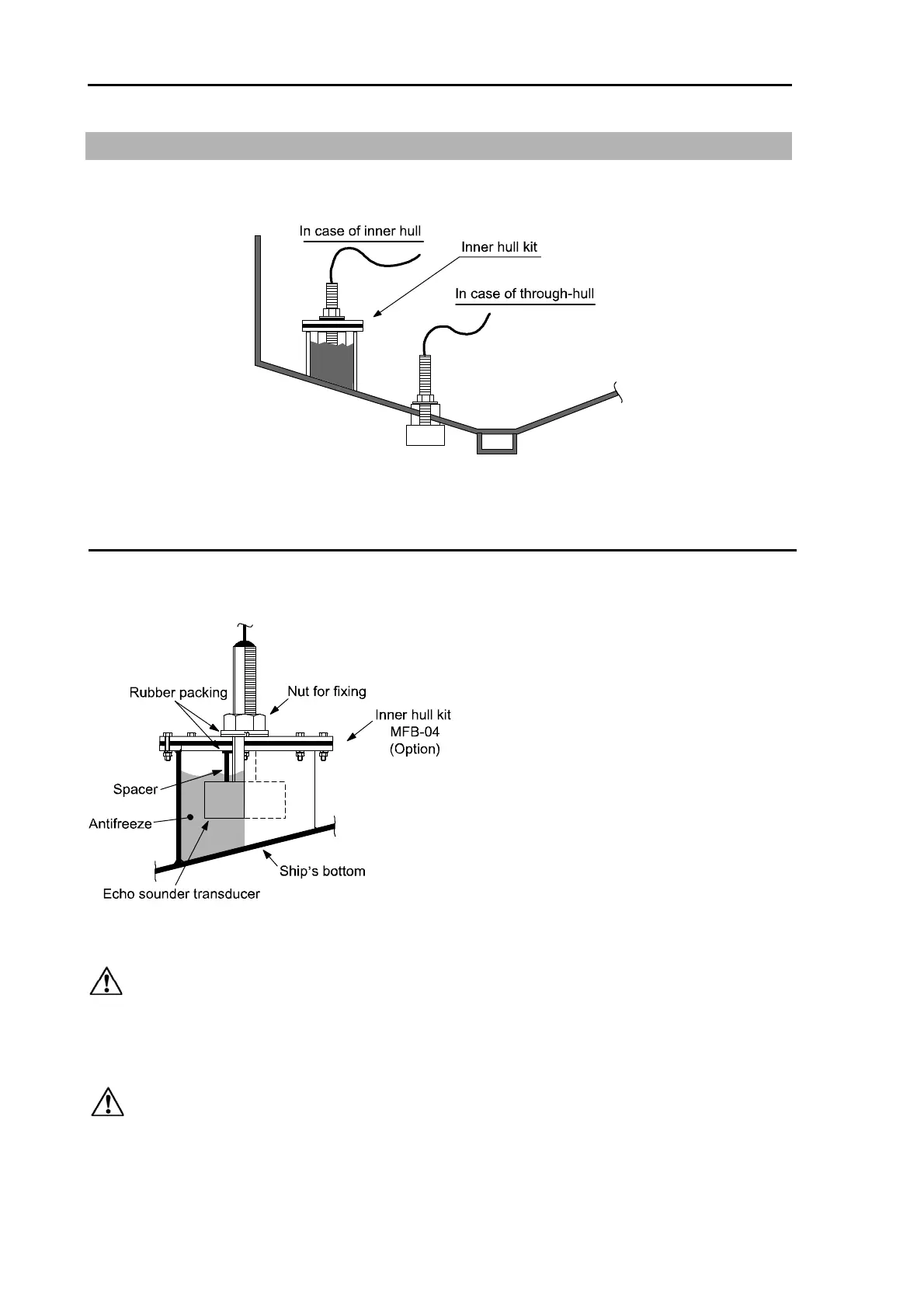 In case of inner hull

Inner hull kit

In case of through-hull

Rubber packing

Nut for fixing

Inner hull kit MFB-04 (Option)

Spacer

Antifreeze

Ship's bottom

Echo sounder transducer