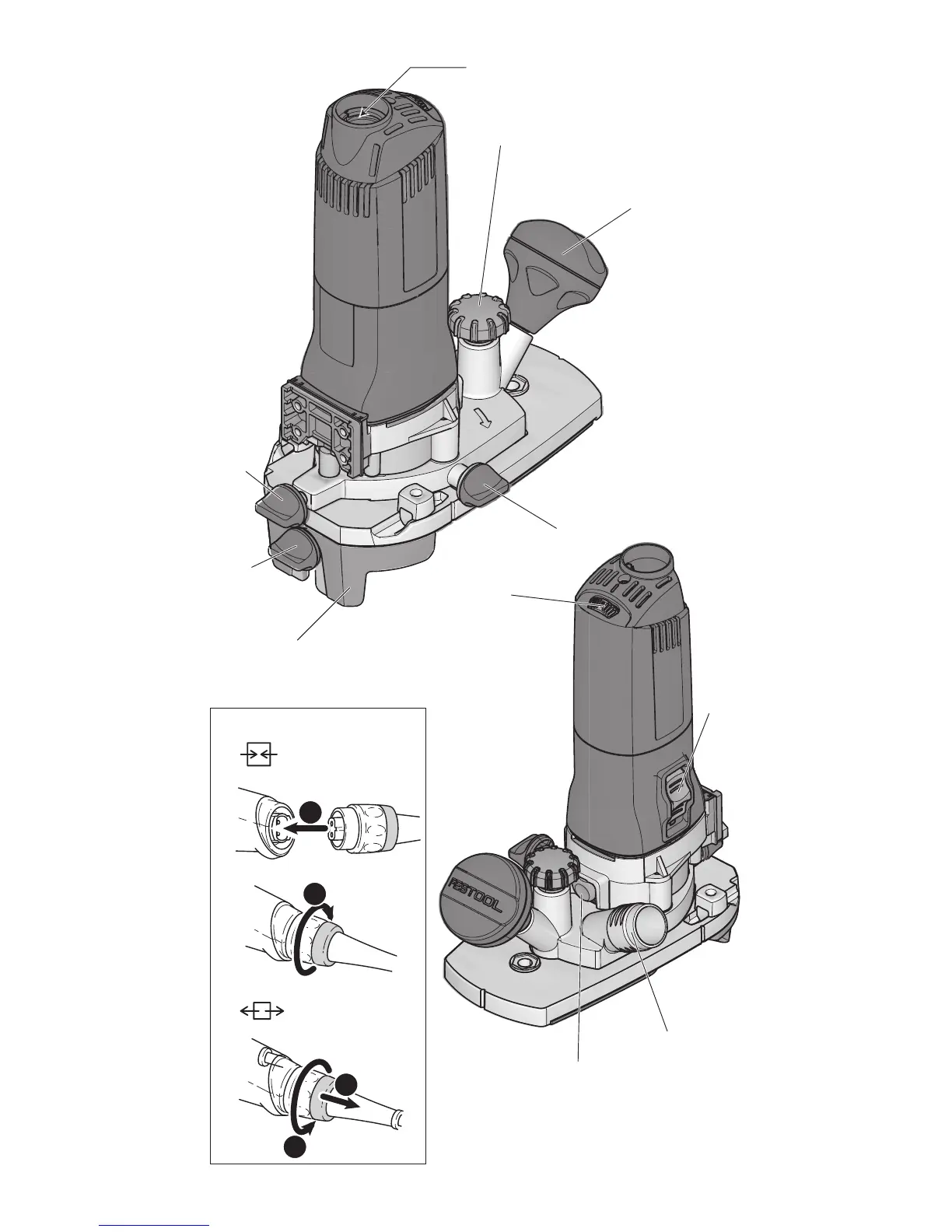 FESTOOL