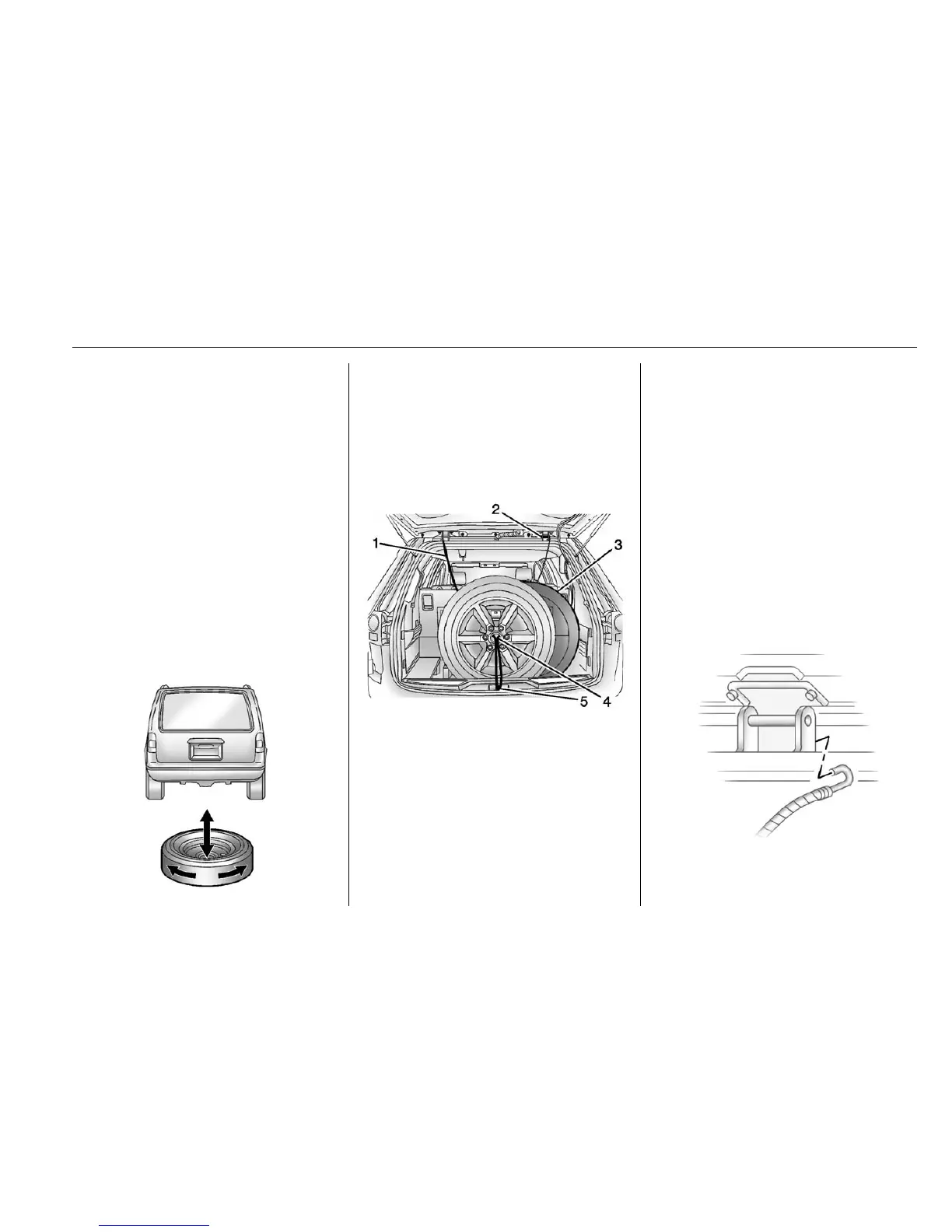 2
1
3
5
4