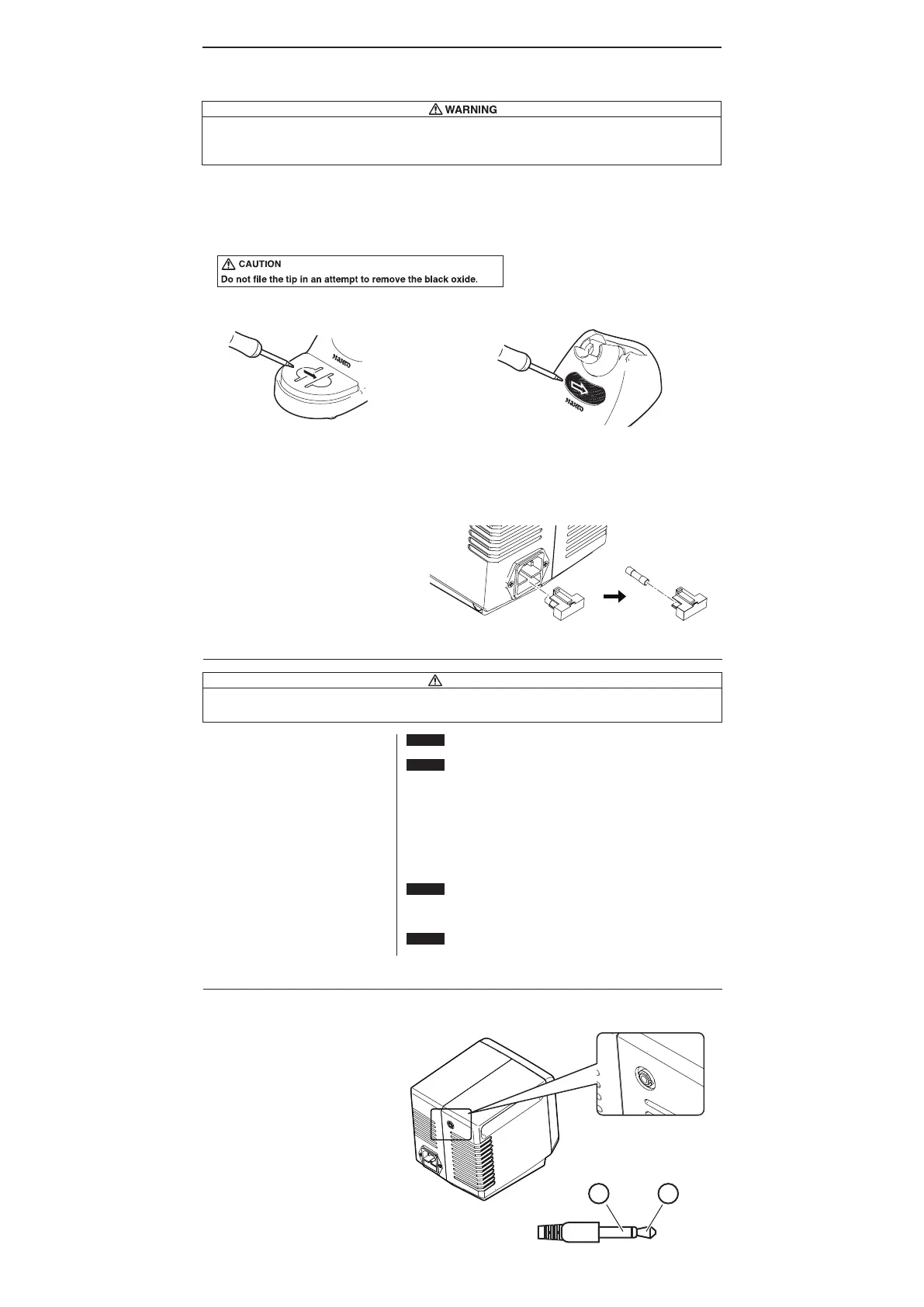 WARNING

CAUTION
Do not file the tip in an attempt to remove the black oxide.

HAKKO

HAKKO