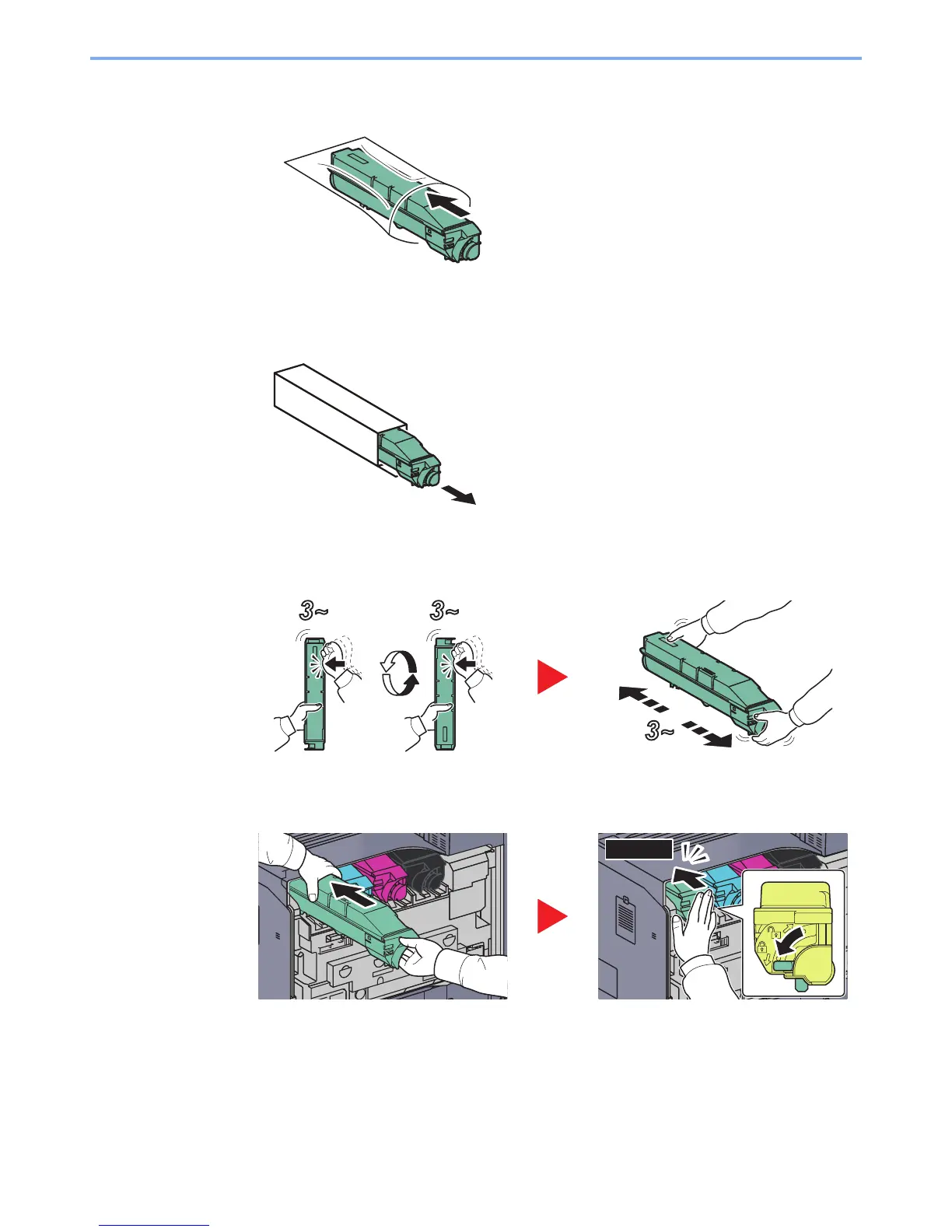 3~

3~

3~