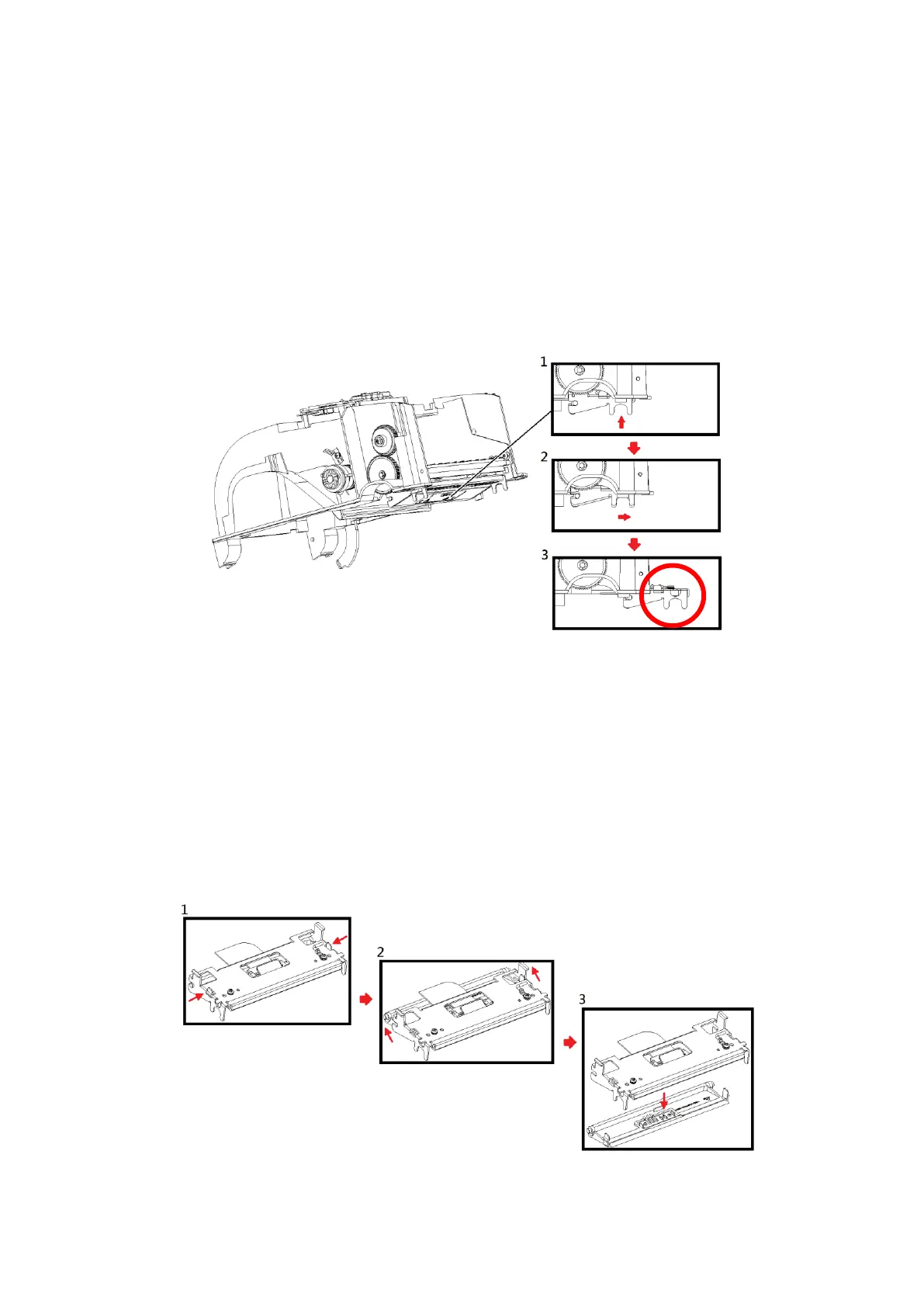 1

2

3

1

2

3