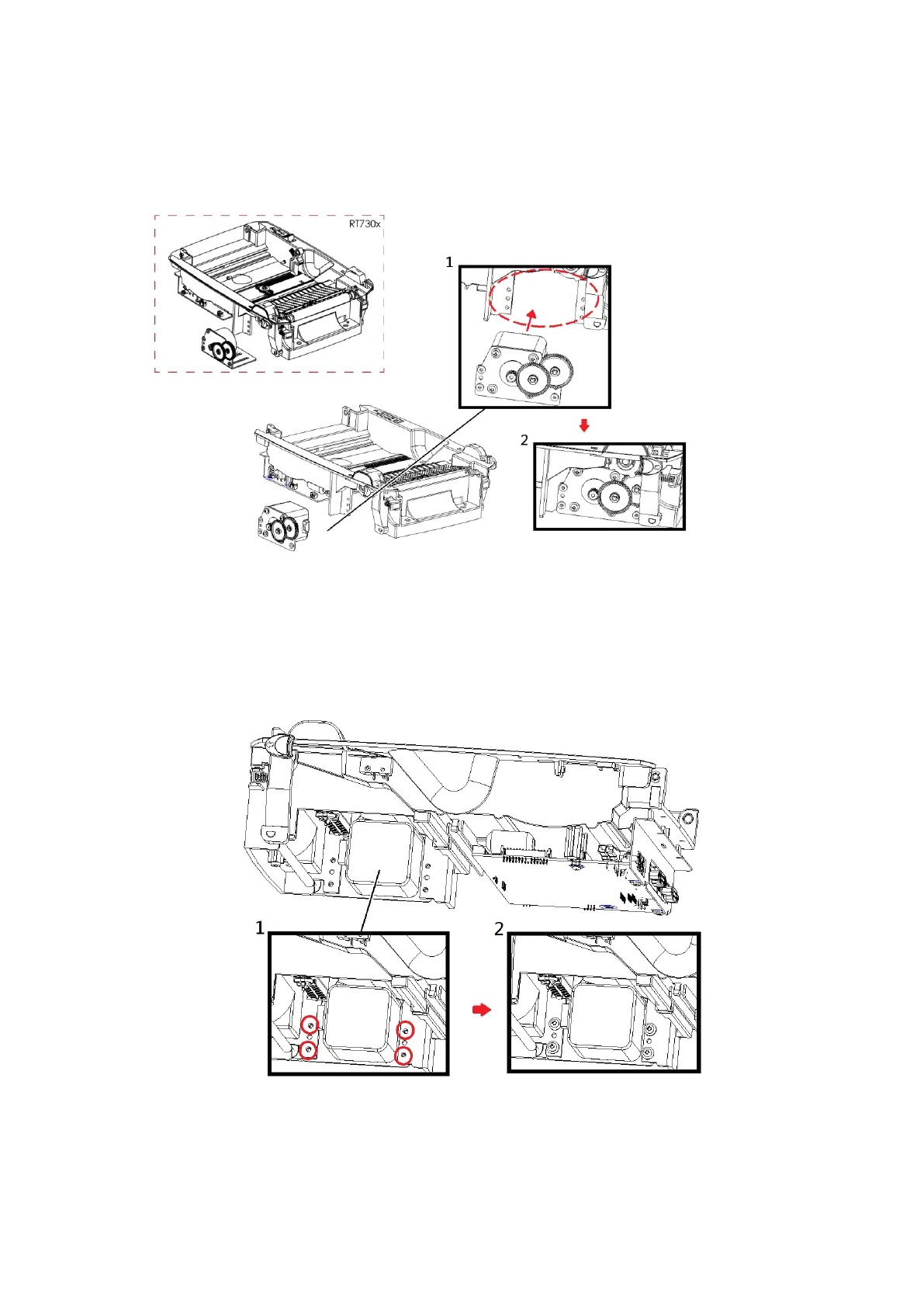 RT730x

1

2

1

2