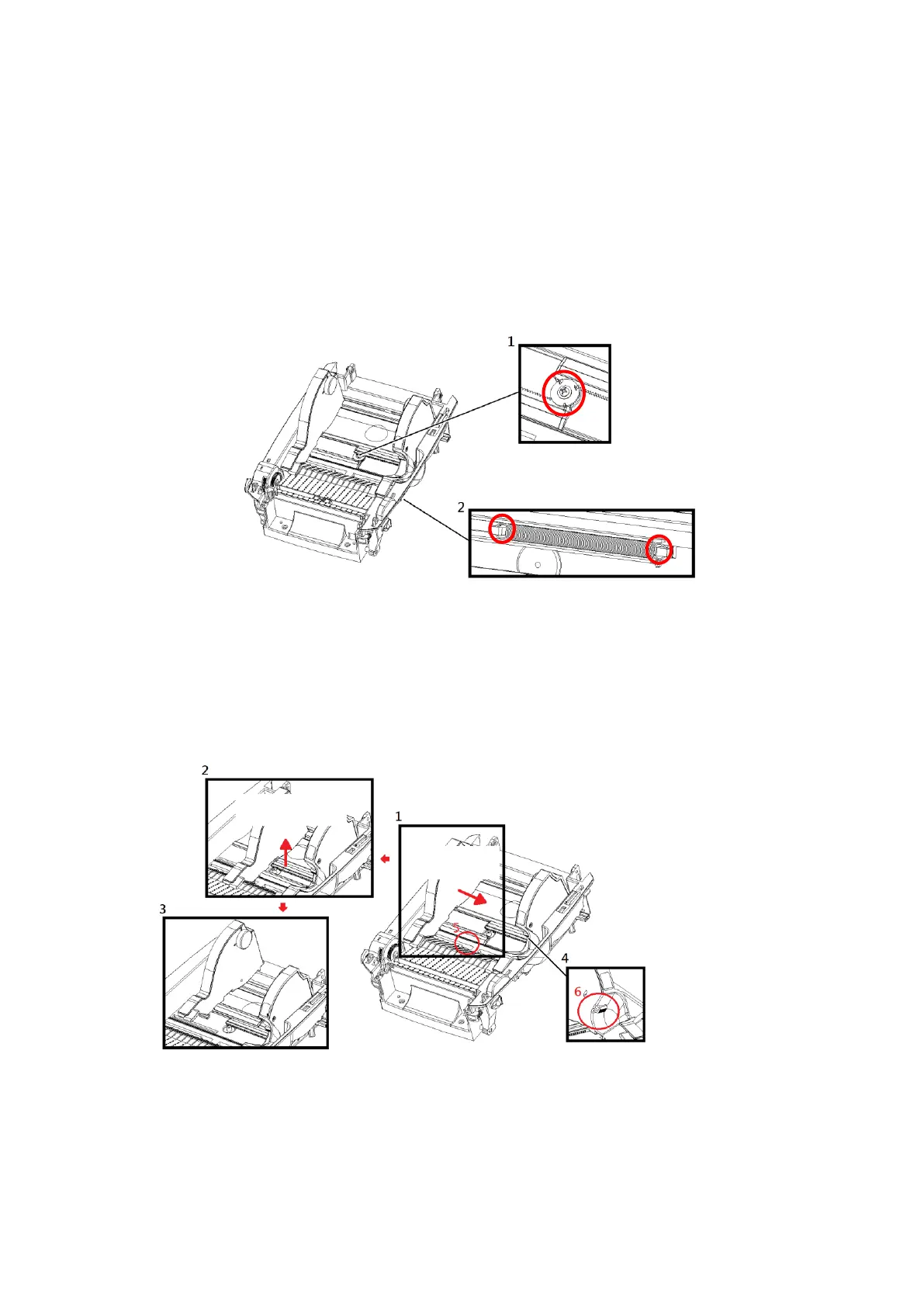 1

2

2

1

3

5

4

6