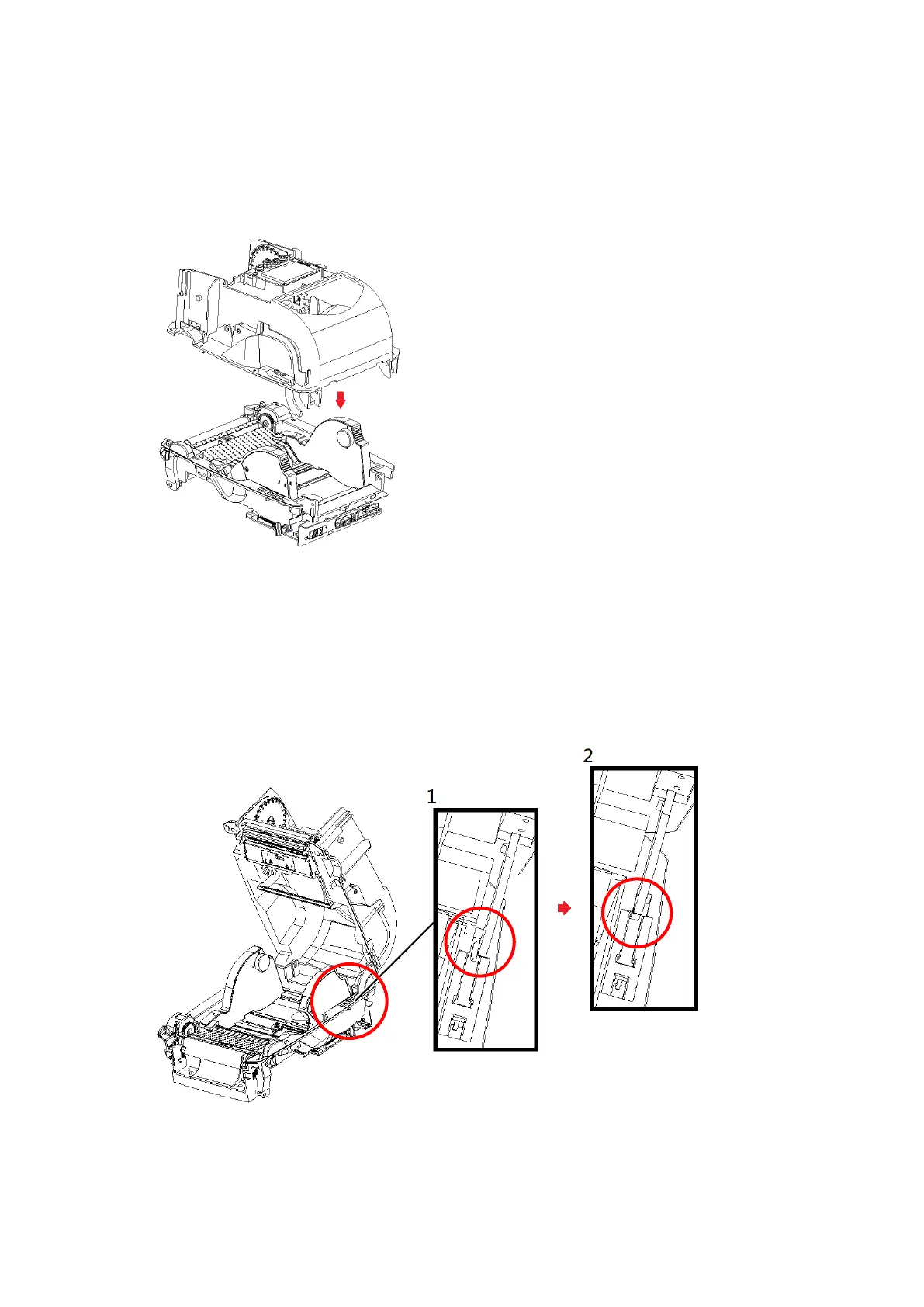 2

1