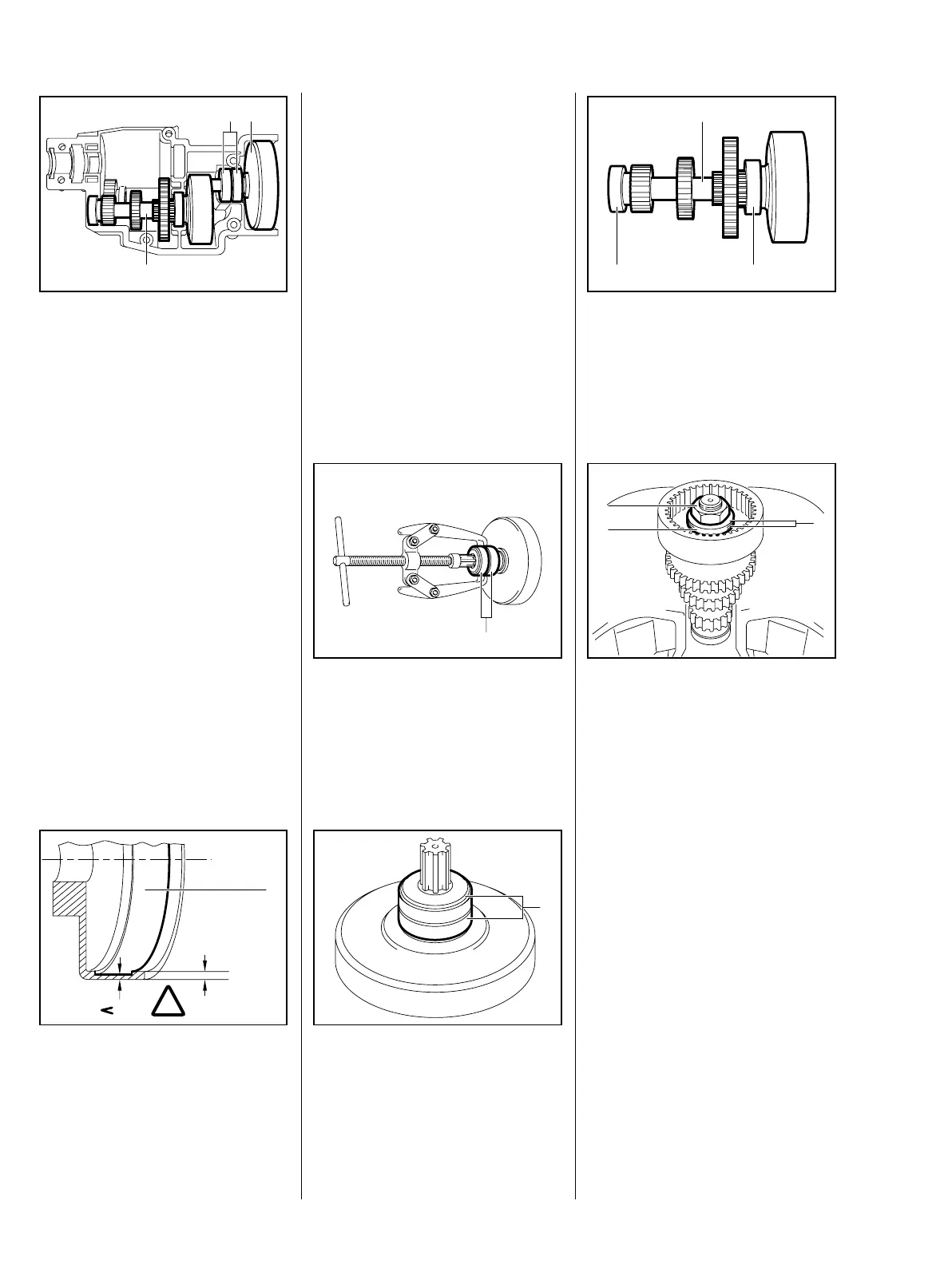 <