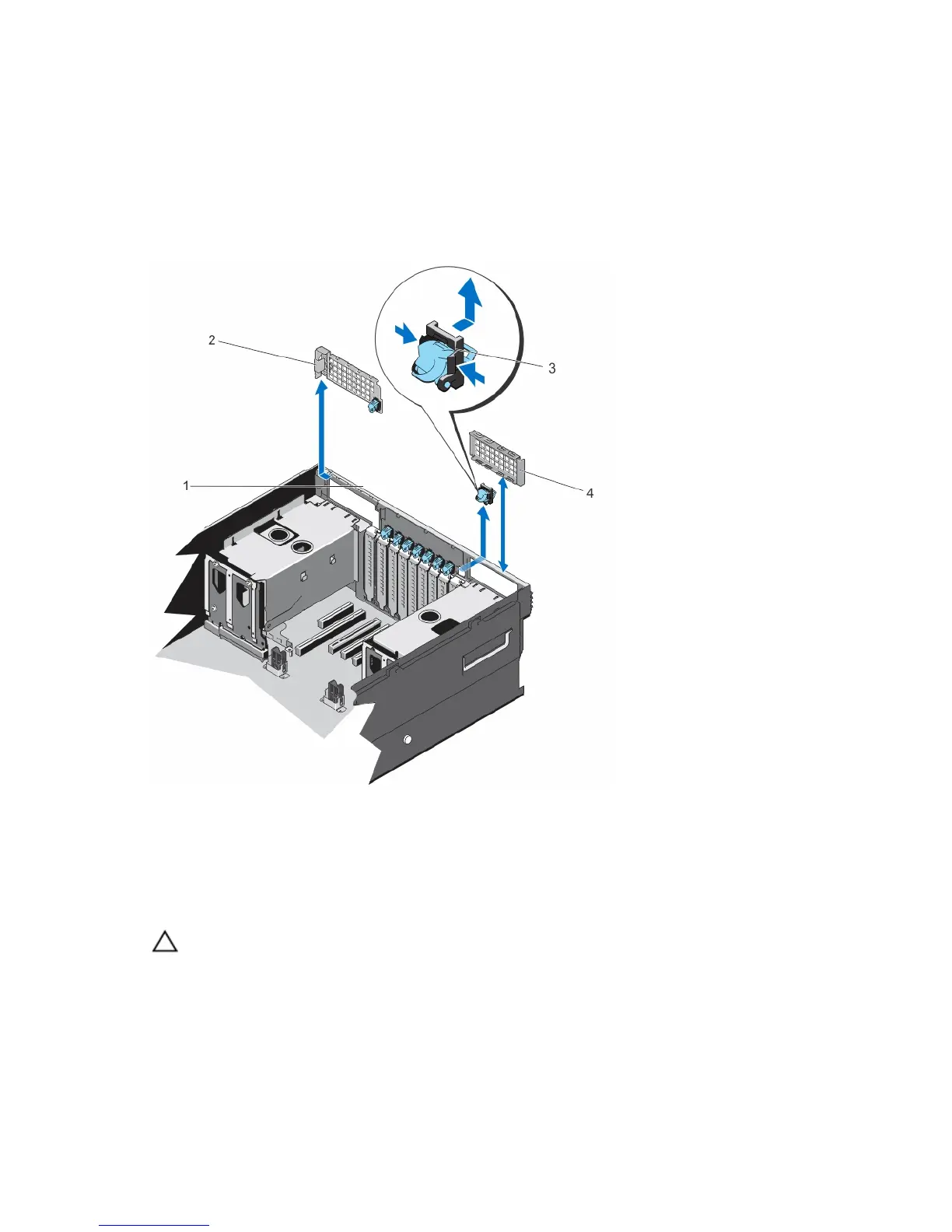 2

3

1

4