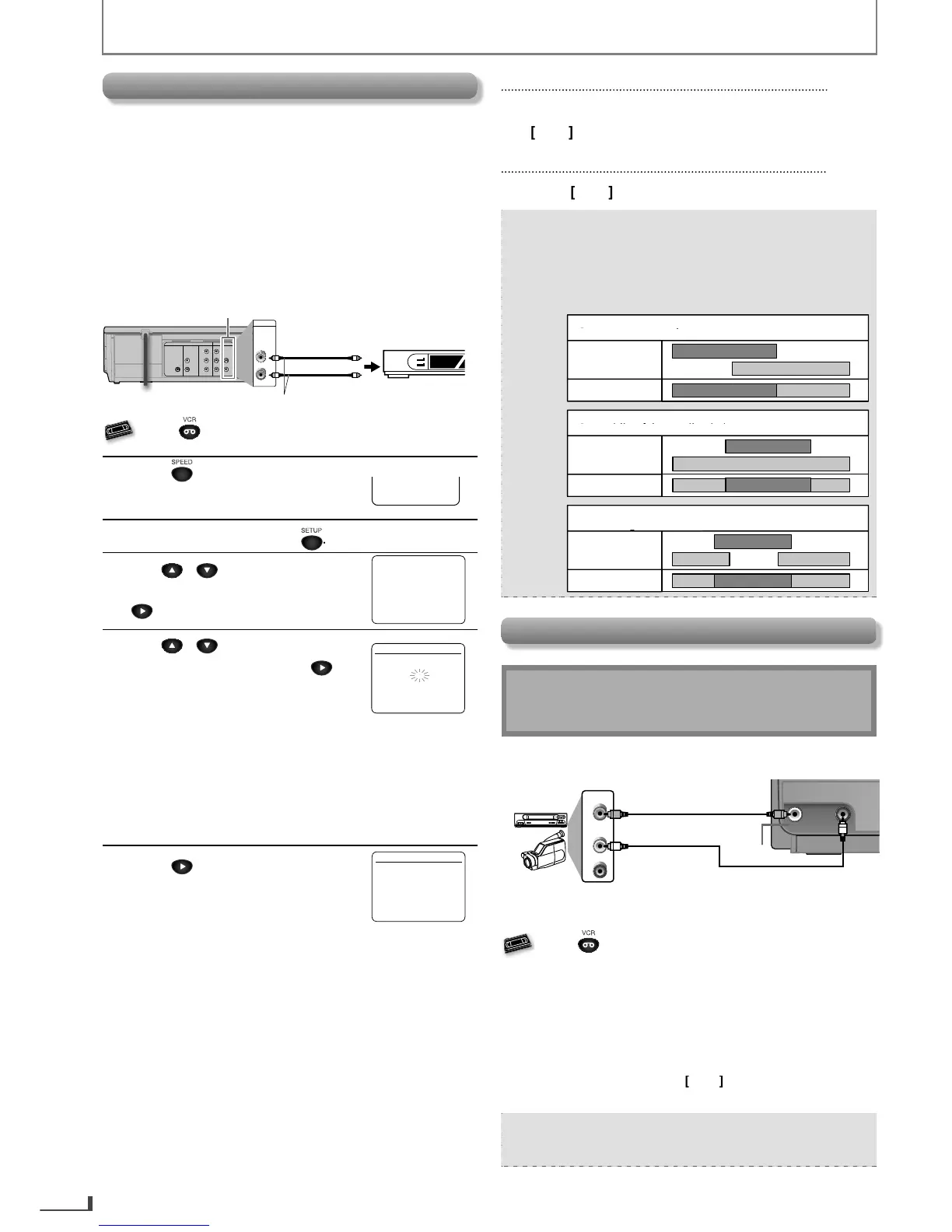 VCR

SPEED

SETUP

VCR