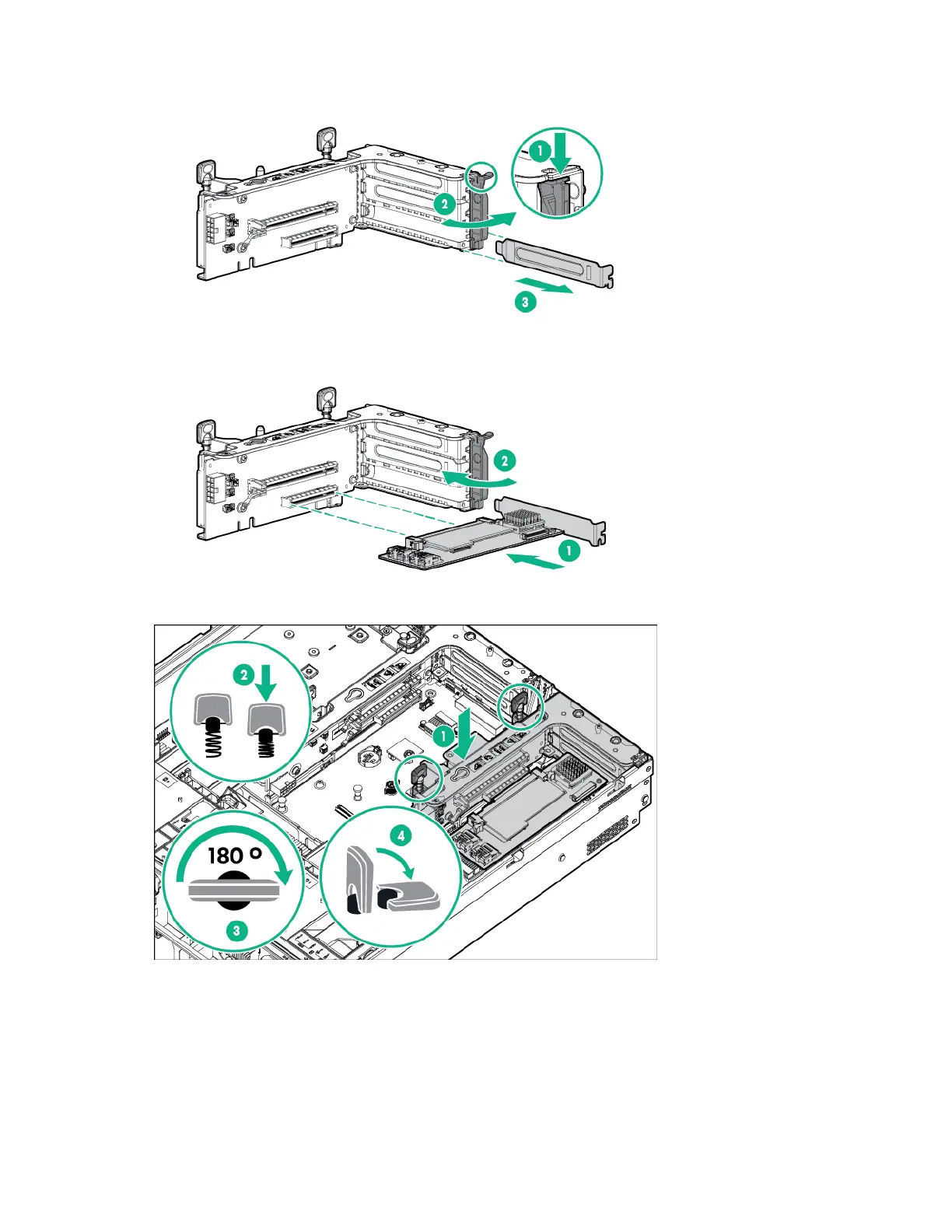 1
2
3

2
1

2
1
180 °
3
4