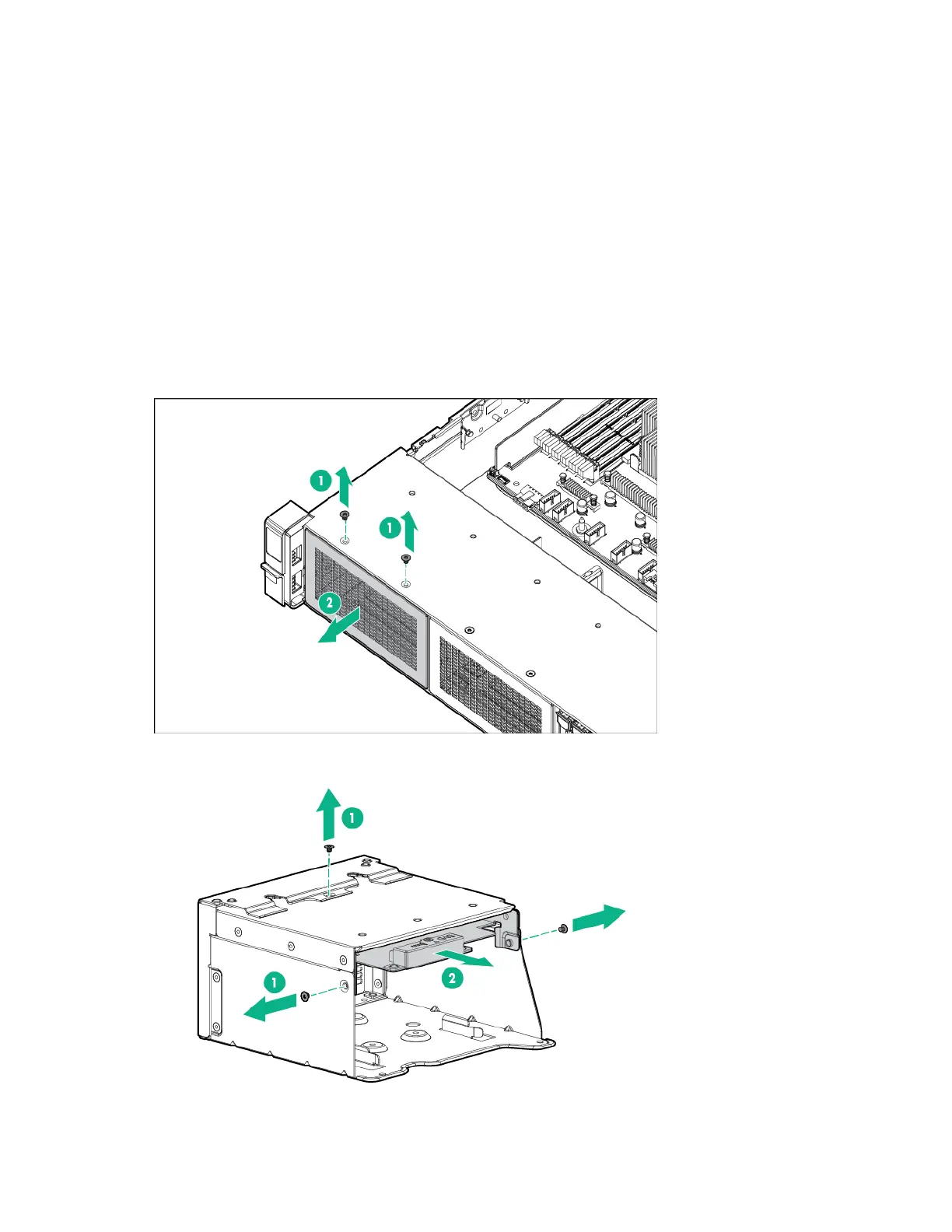 1
1
2

1
1
2