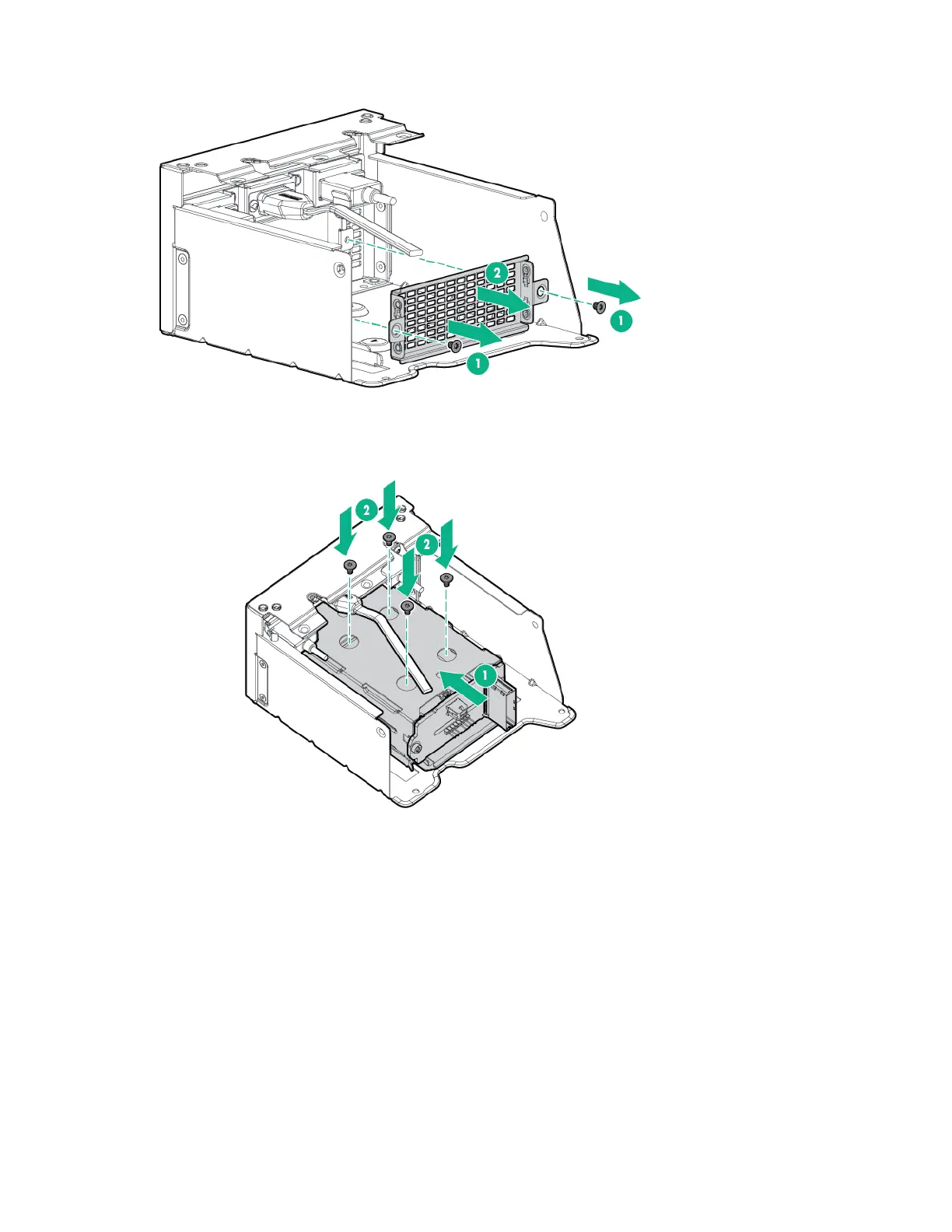 2
1
1

2
2
1