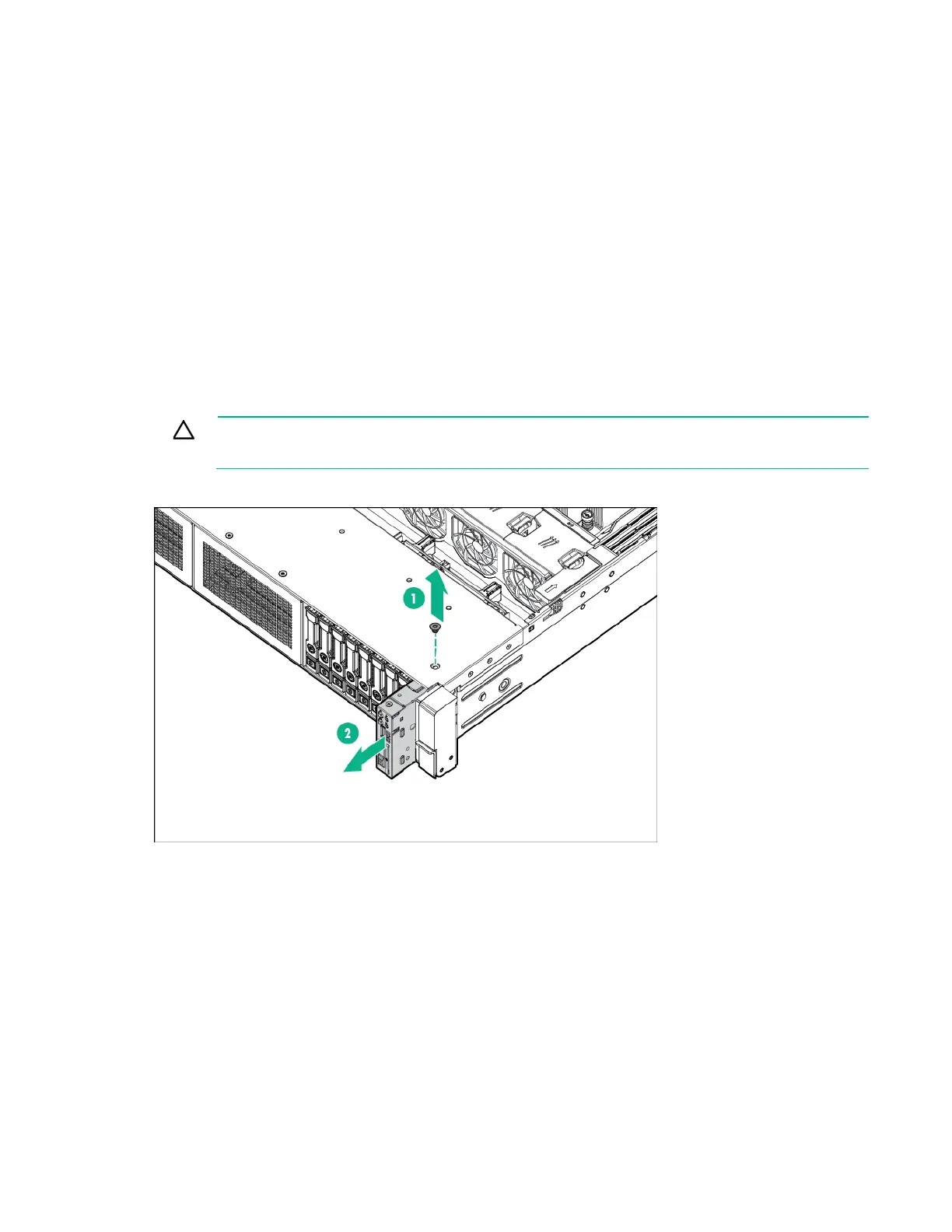 1

2