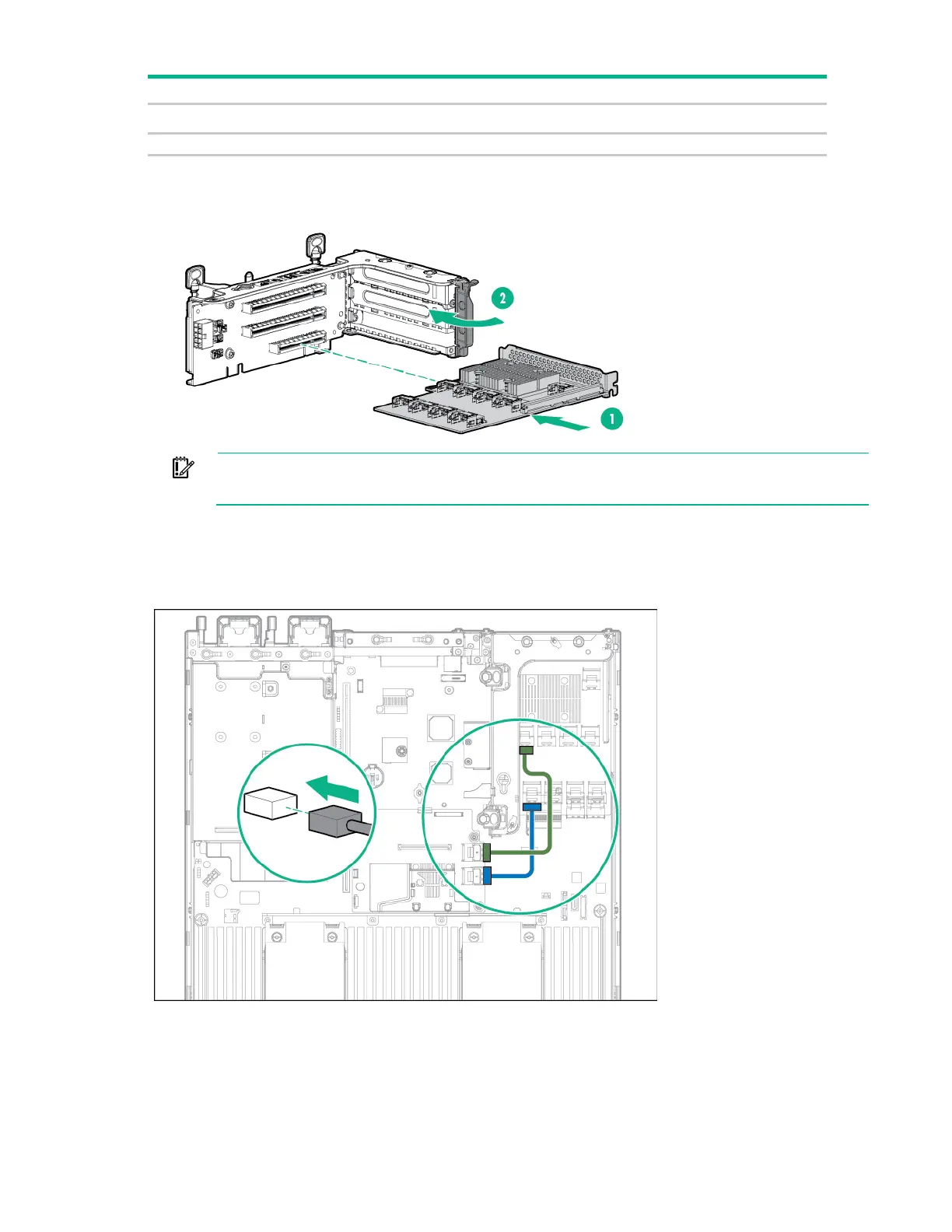 2

1