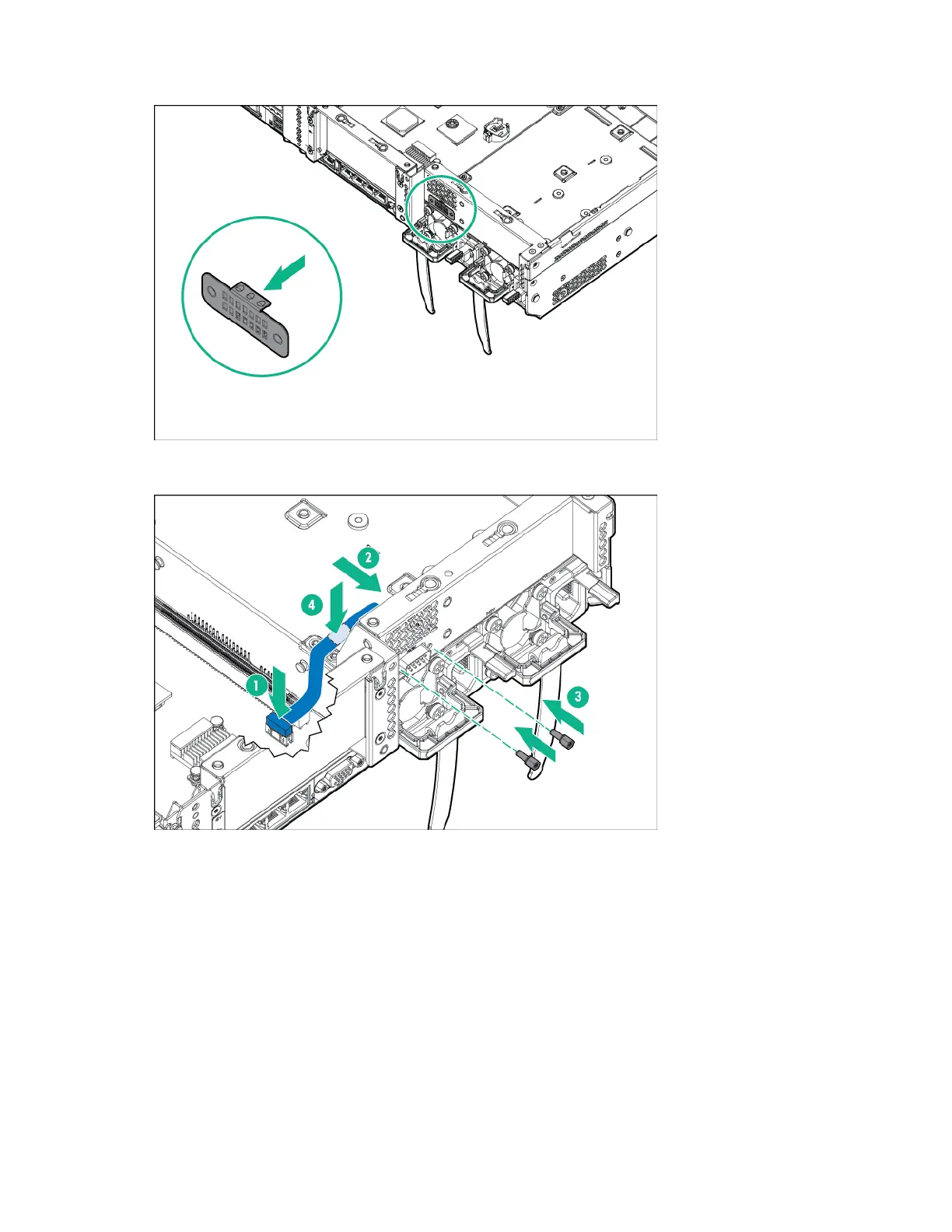 2

4

1

3