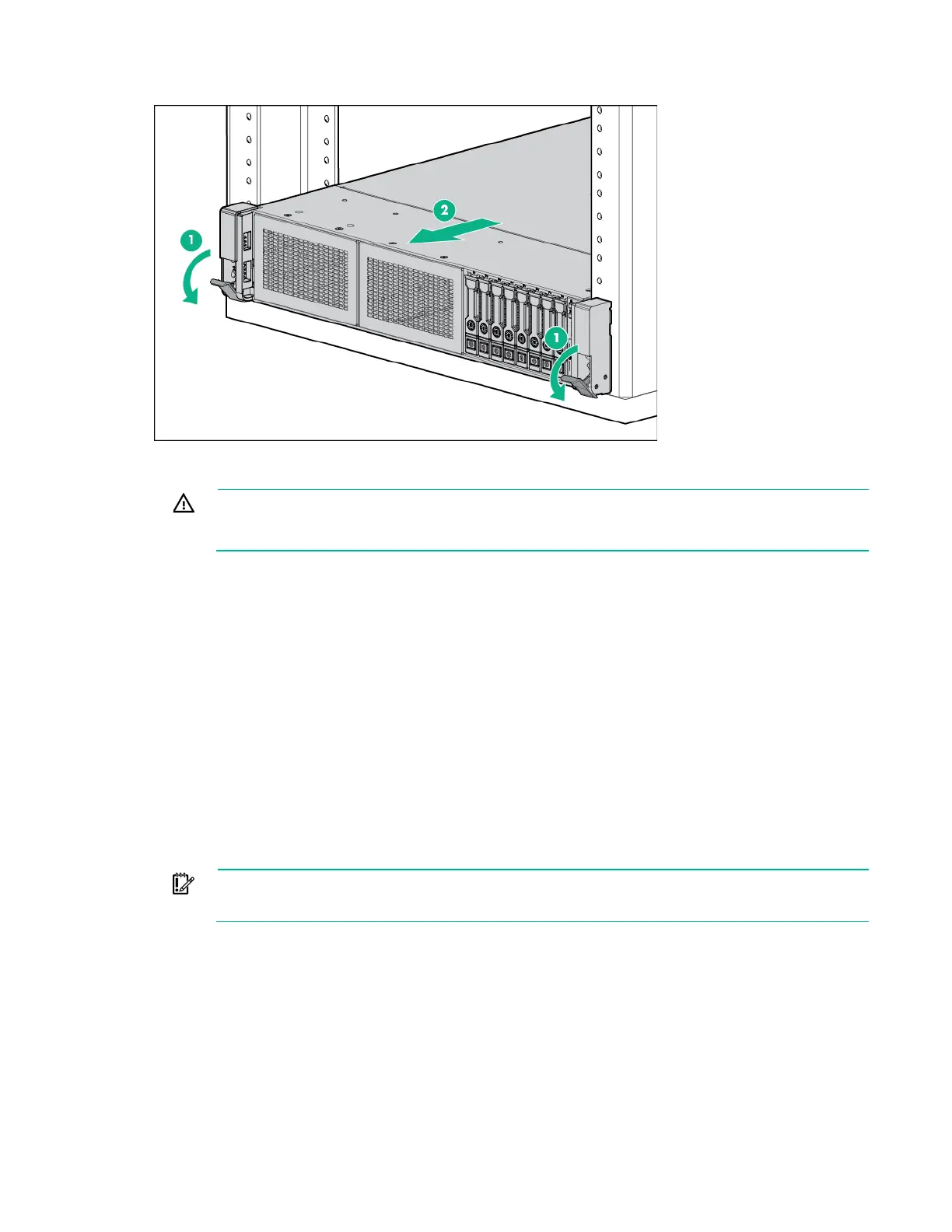 2

1

1