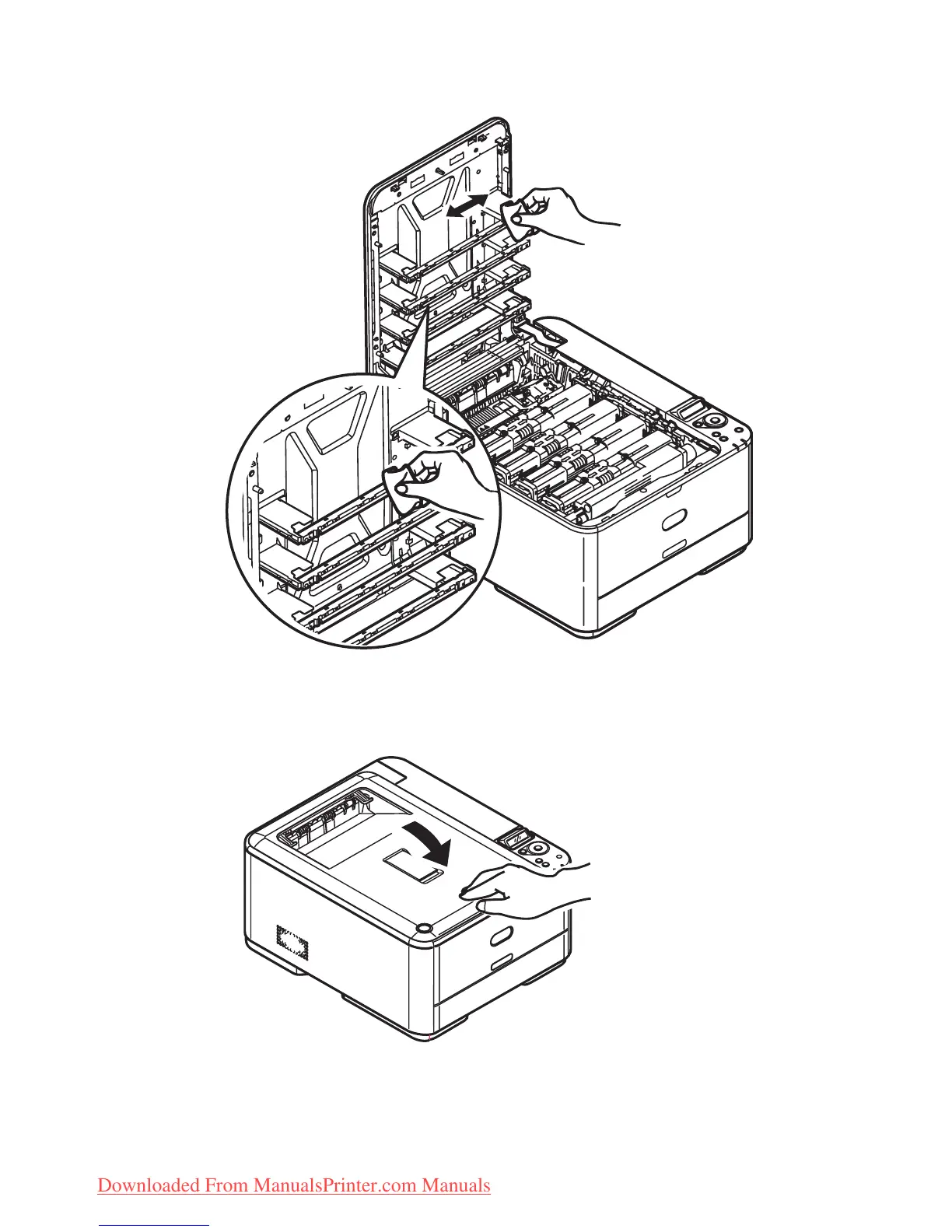 Downloaded From ManualsPrinter.com Manuals