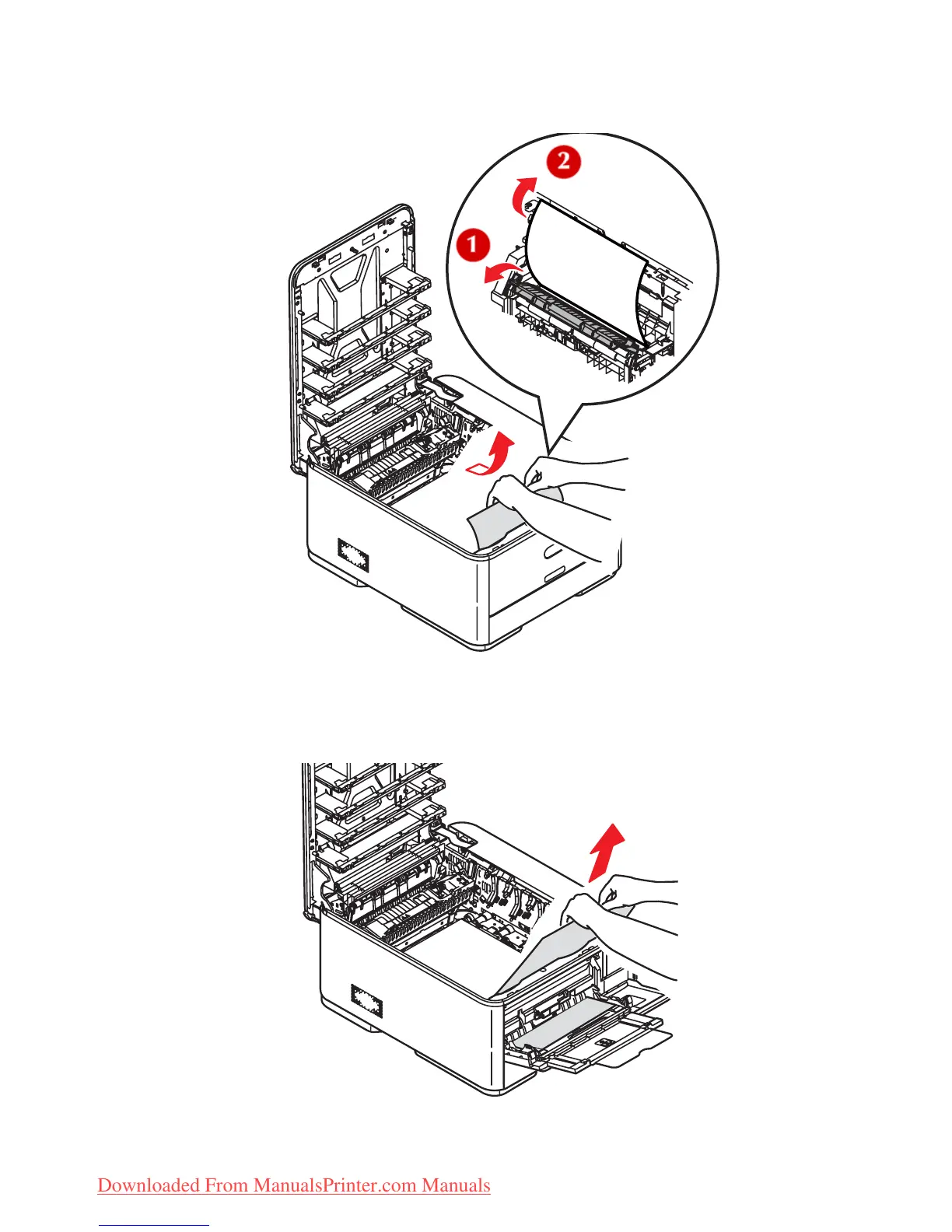 2

1

Downloaded From ManualsPrinter.com Manuals