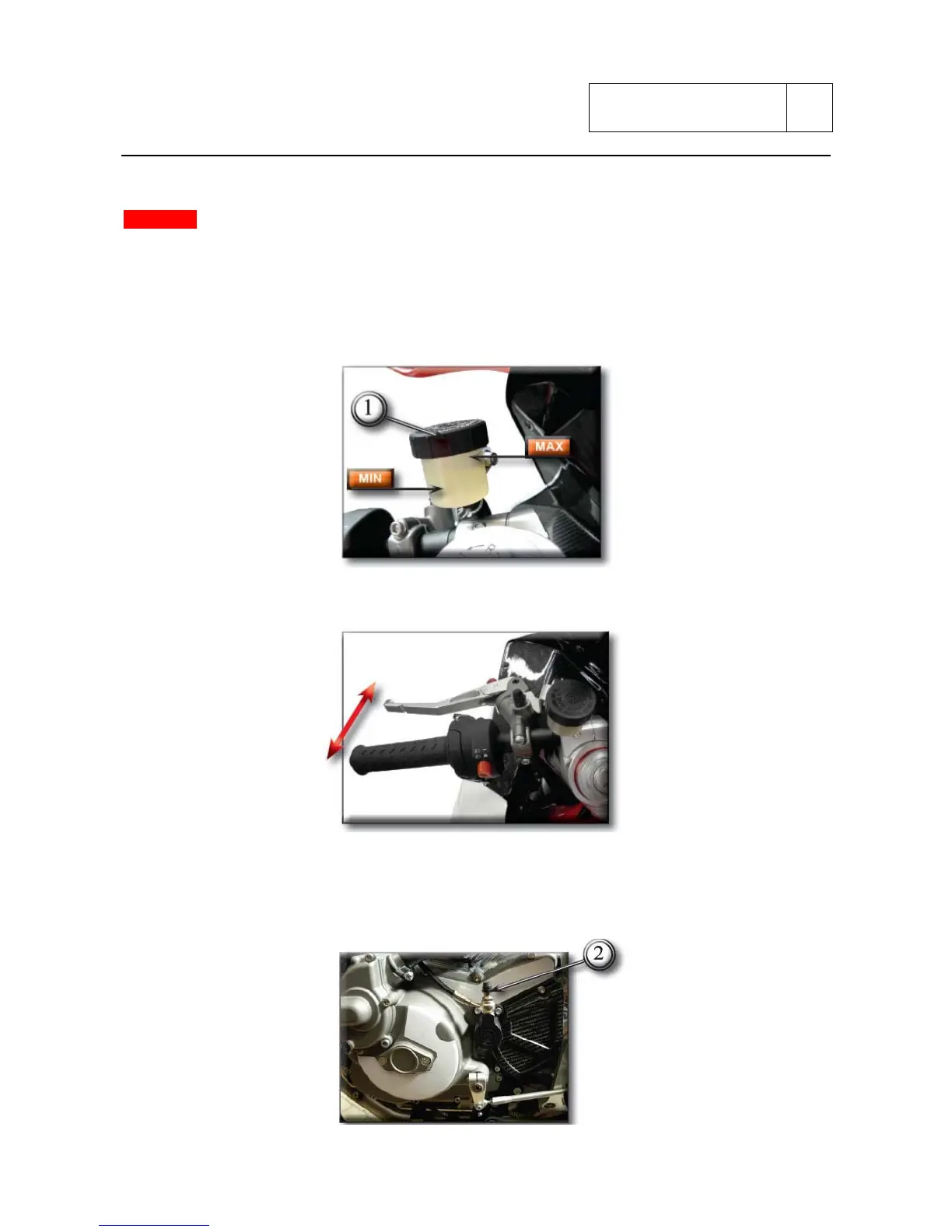 1

MAX

MIN

2