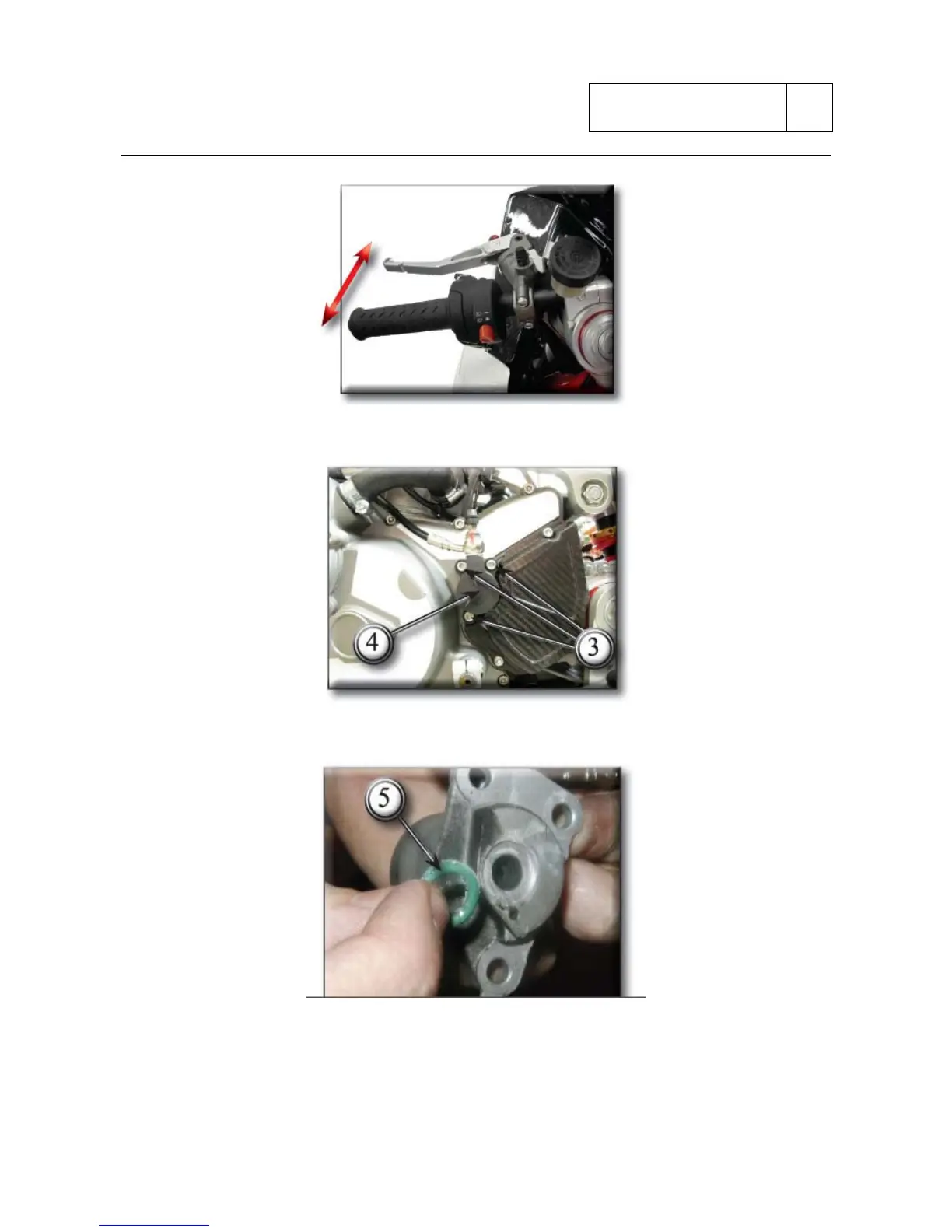 4

3

5