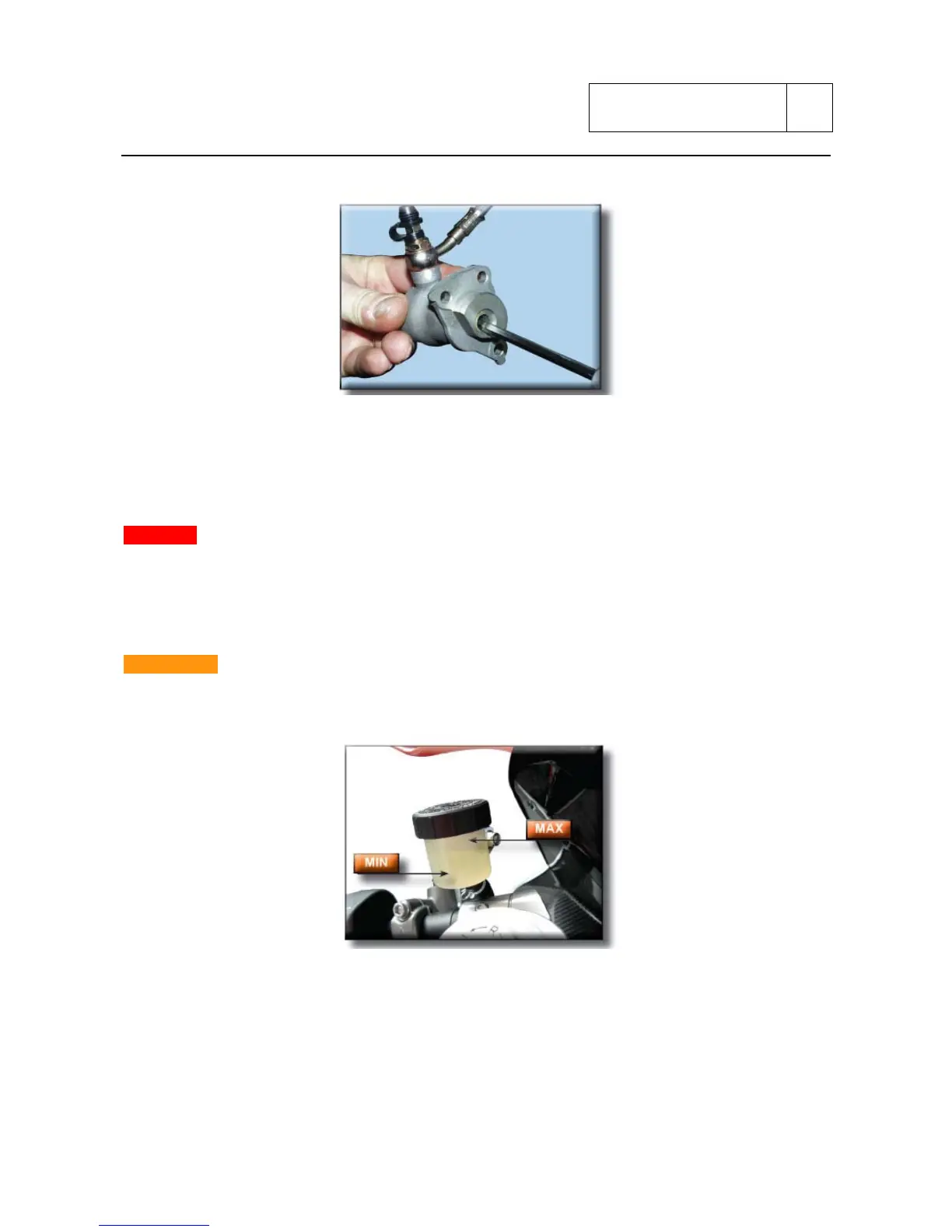 MAX

MIN