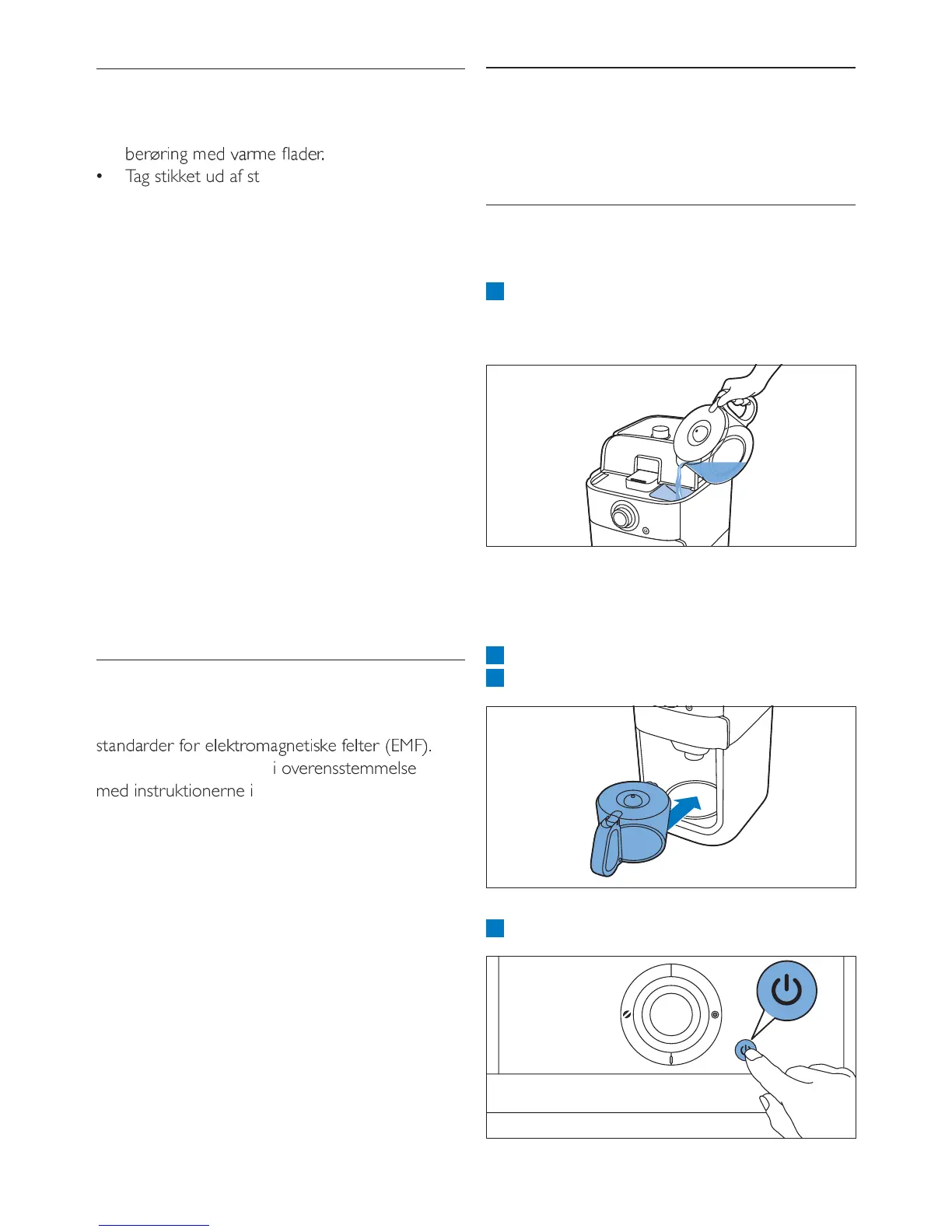 berøring med varme flader.
• Tag stikket ud af st

standarder for elektromagnetiske felter (EMF). i overensstemmelse med instruktionerne i