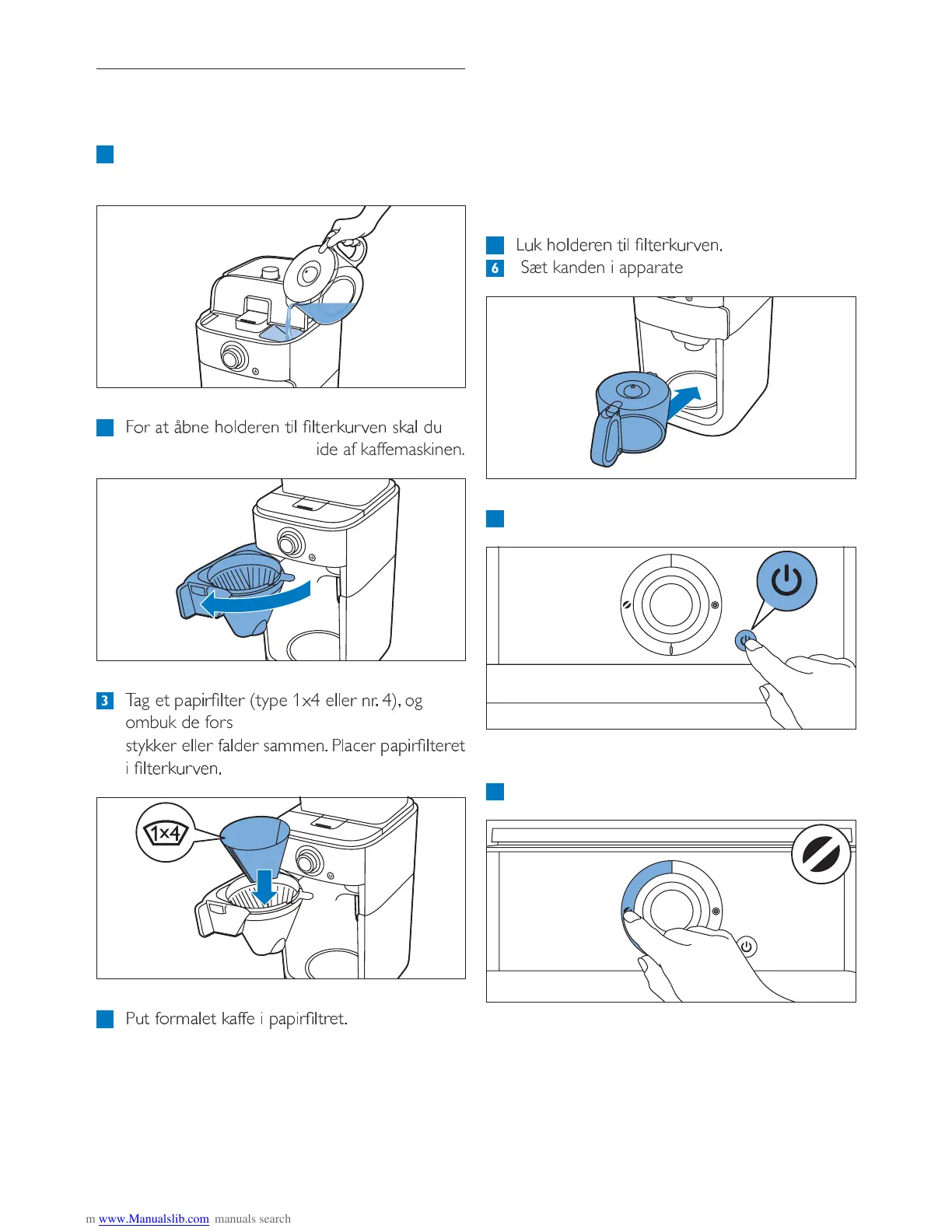 For at åbne holderen til filterkurven skal du ide af kaffemaskinen.

3 Tag et papirfilter (type 1x4 eller nr. 4), og ombuk de fors stykker eller falder sammen. Placer papirfilteret i filterkurven.

1x4

Put formalet kaffe i papirfiltret.

Luk holderen til filterkurven.

6 Sæt kanden i apparate

m www.Manualslib.com manuals search