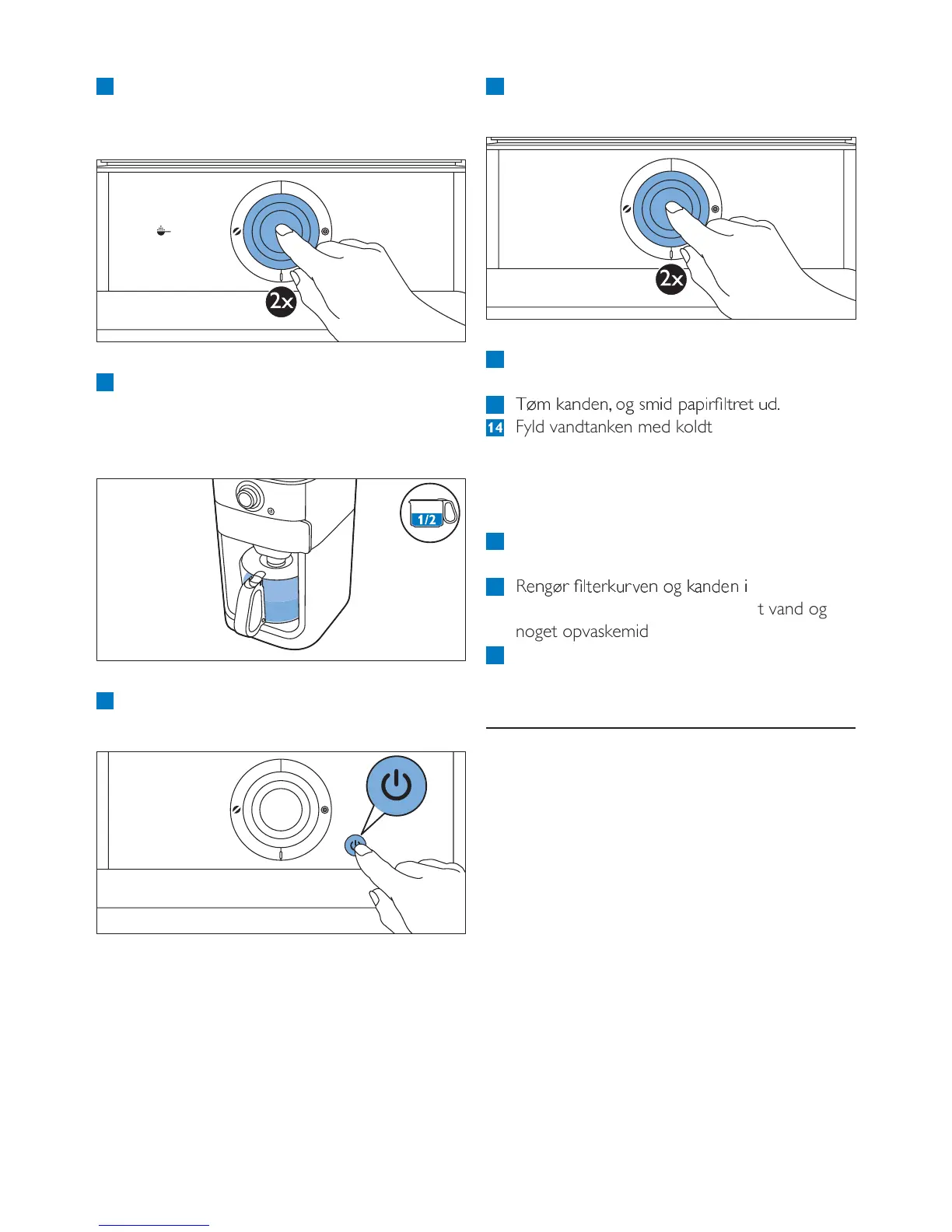 2x

1/2

2x

Tøm kanden, og smid papirfiltret ud.

14 Fyld vandtanken med koldt

Rengør filterkurven og kanden i

t vand og

noget opvaskemid